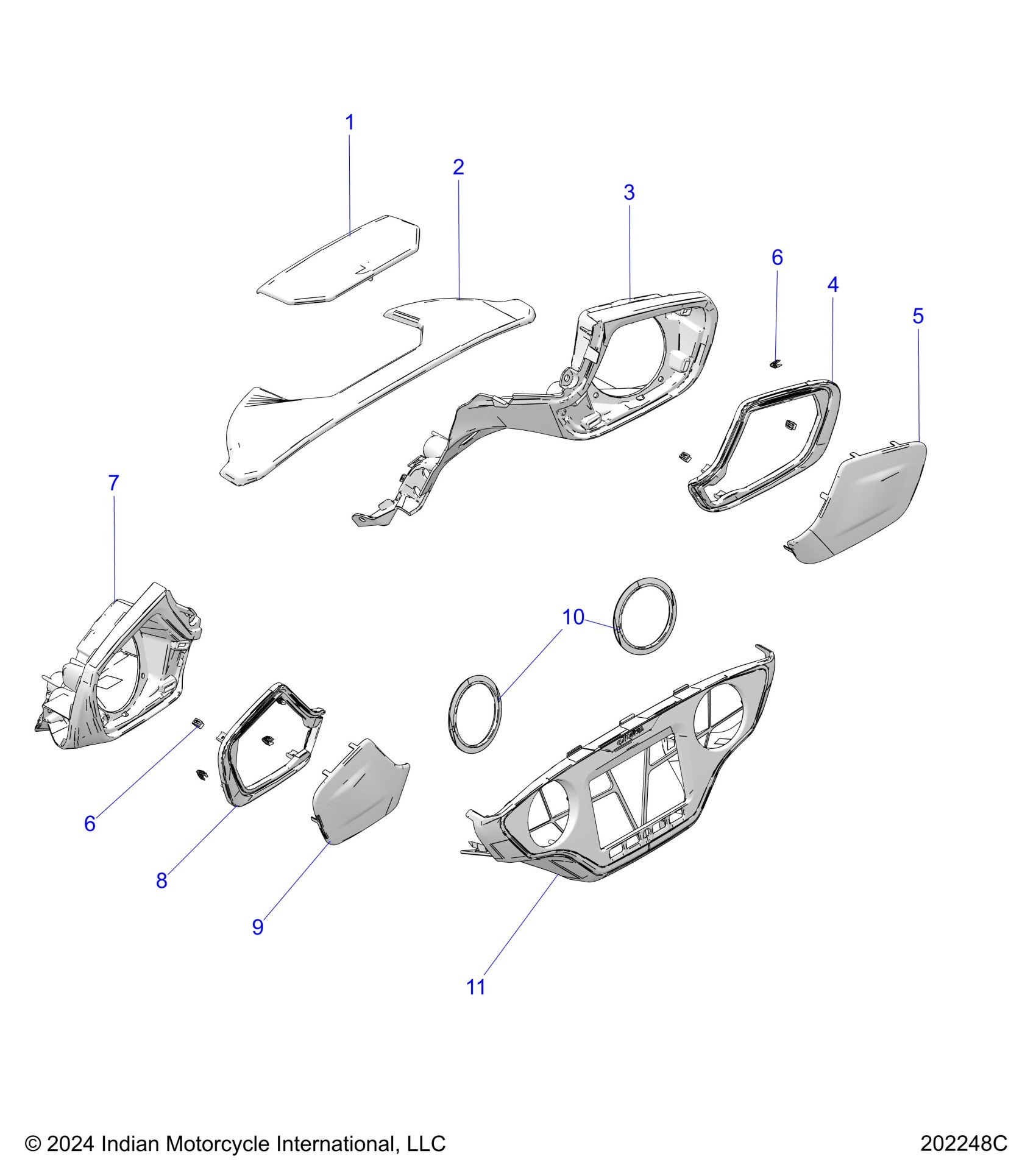 1
2
3
6
4
5
7
10
6
8
9
11

© 2024 Indian Motorcycle International, LLC

202248C