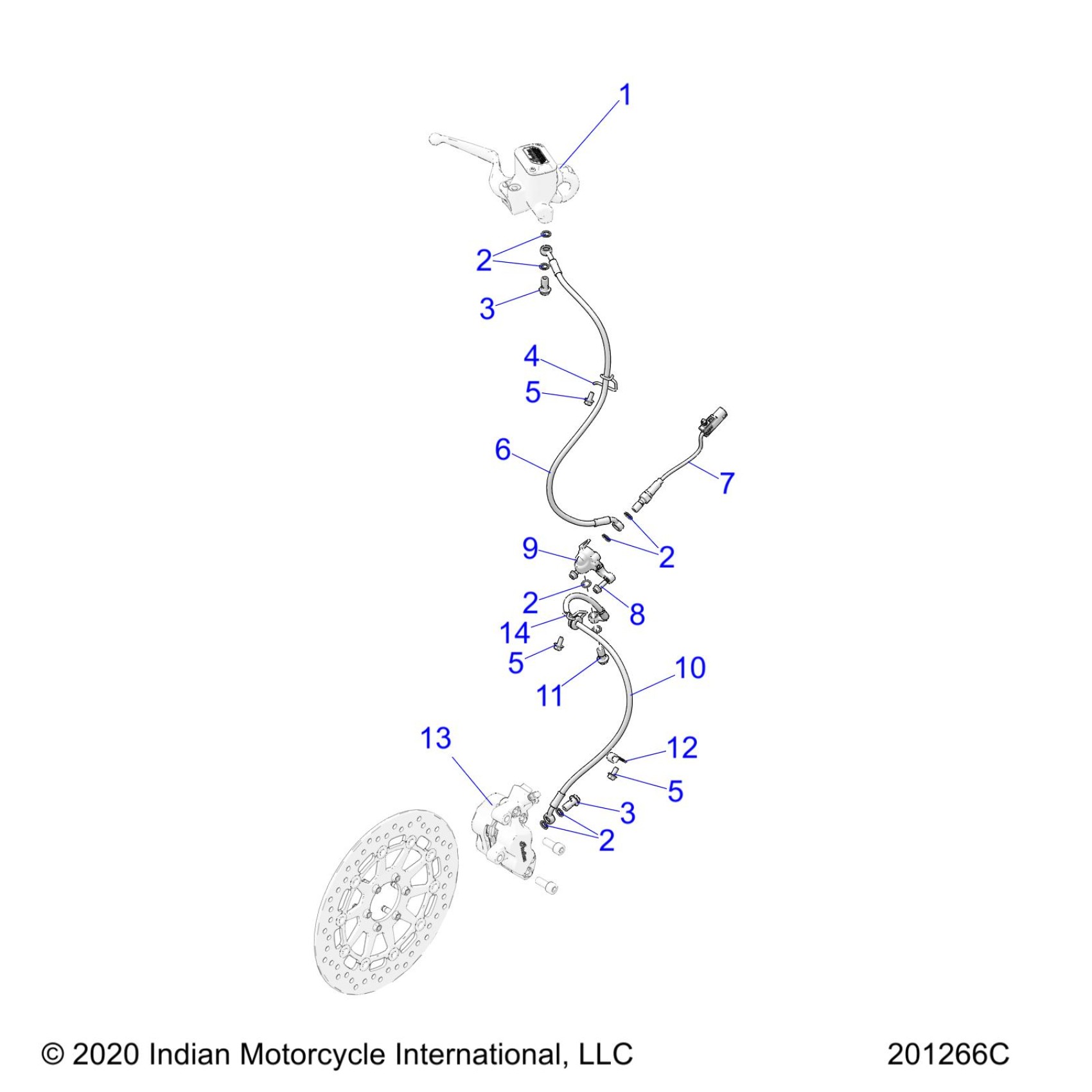 1

2

3

4

5

6

7

2

9

2

8

14

5

11

10

13

12

5

3

2

© 2020 Indian Motorcycle International, LLC

201266C