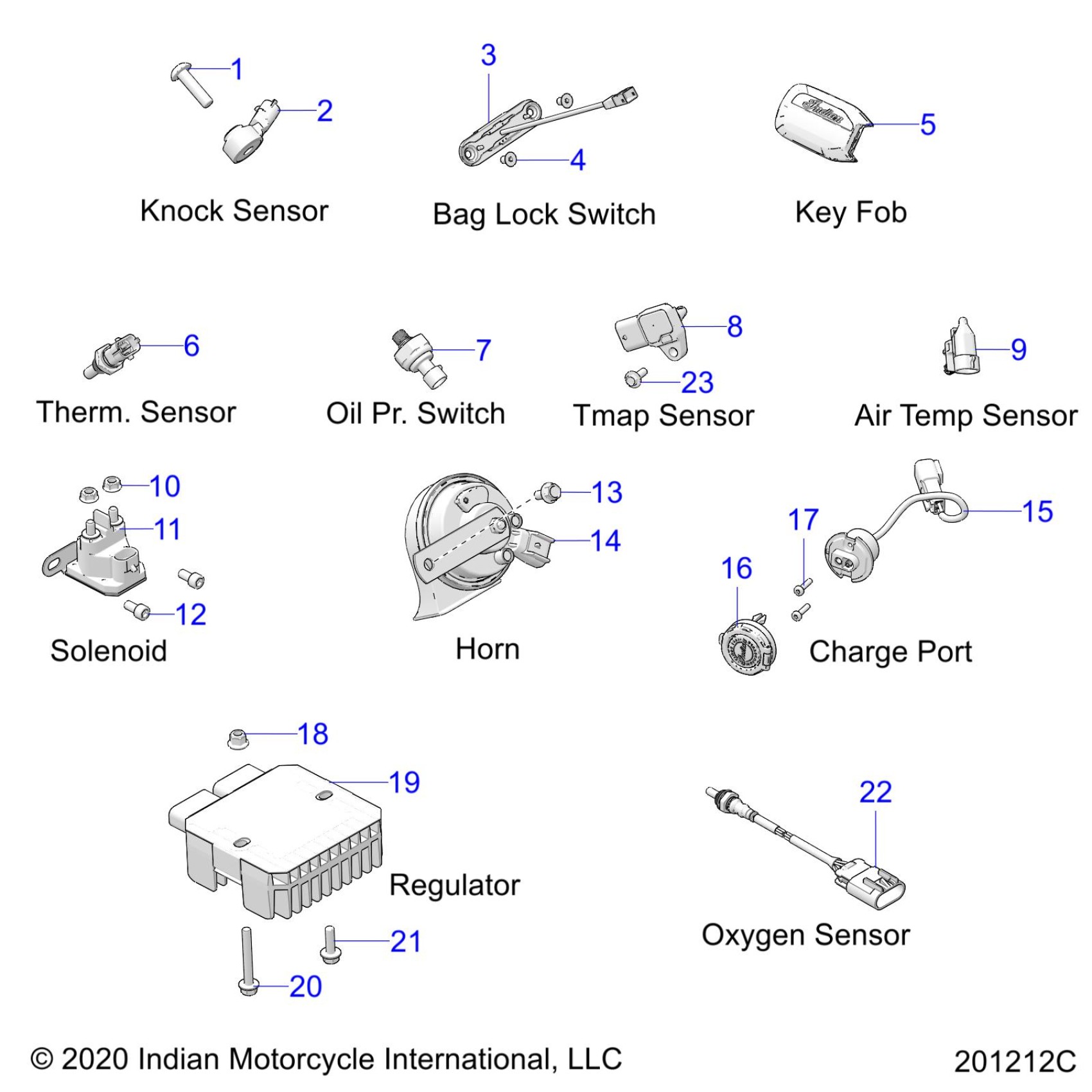 1
2
Knock Sensor

3
4
Bag Lock Switch

Indian
5
Key Fob

6
Therm. Sensor

7
Oil Pr. Switch

8
23
Tmap Sensor

9
Air Temp Sensor

10
11
12
Solenoid

13
14
Horn

17
15
16
Charge Port

18
19
Regulator
21
20

22
Oxygen Sensor

© 2020 Indian Motorcycle International, LLC

201212C