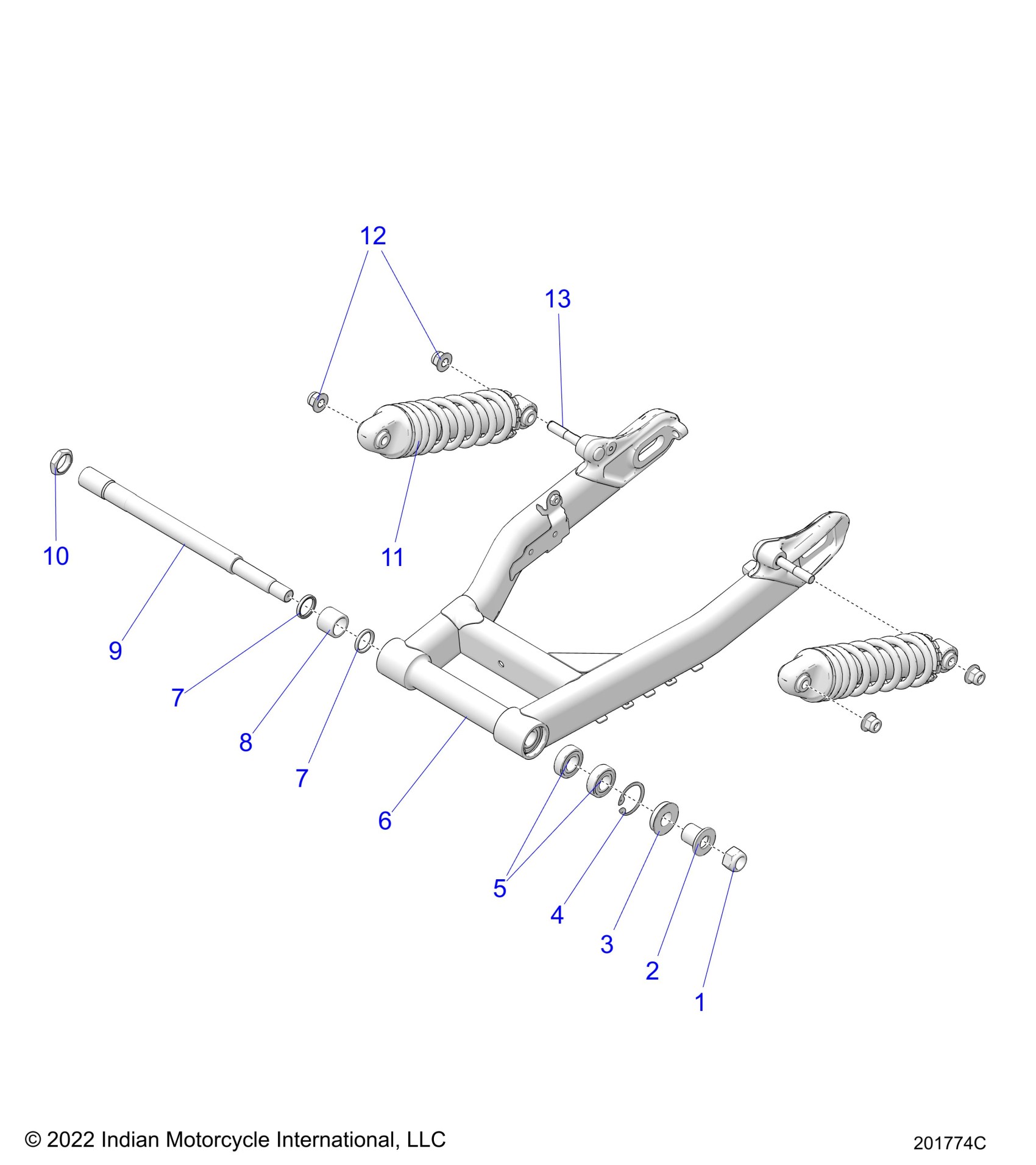 12

13

10

11

9

7

8

7

6

5

4

3

2

1

© 2022 Indian Motorcycle International, LLC

201774C