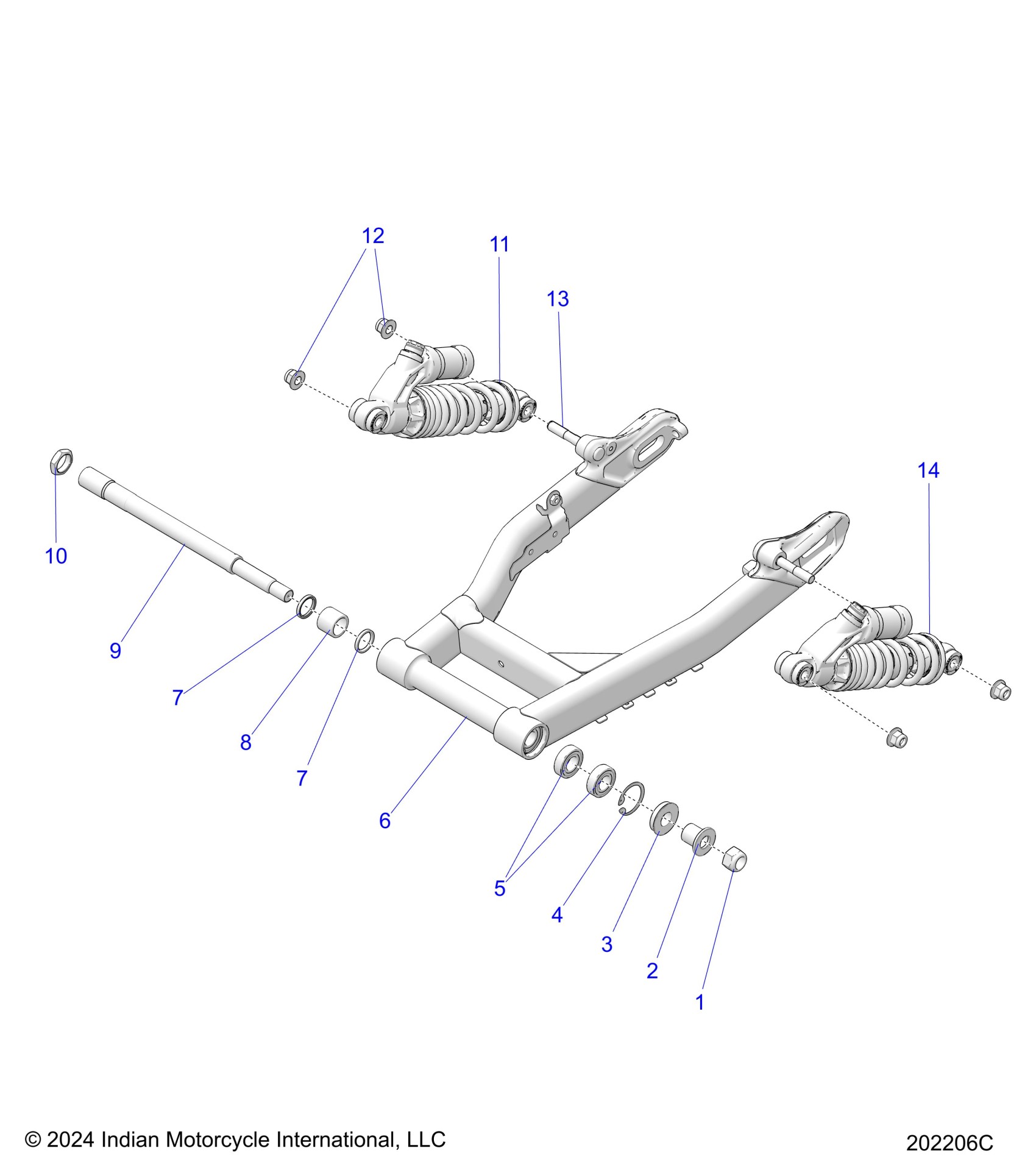 12
11
13
14
10
9
7
8
7
6
5
4
3
2
1

© 2024 Indian Motorcycle International, LLC

202206C