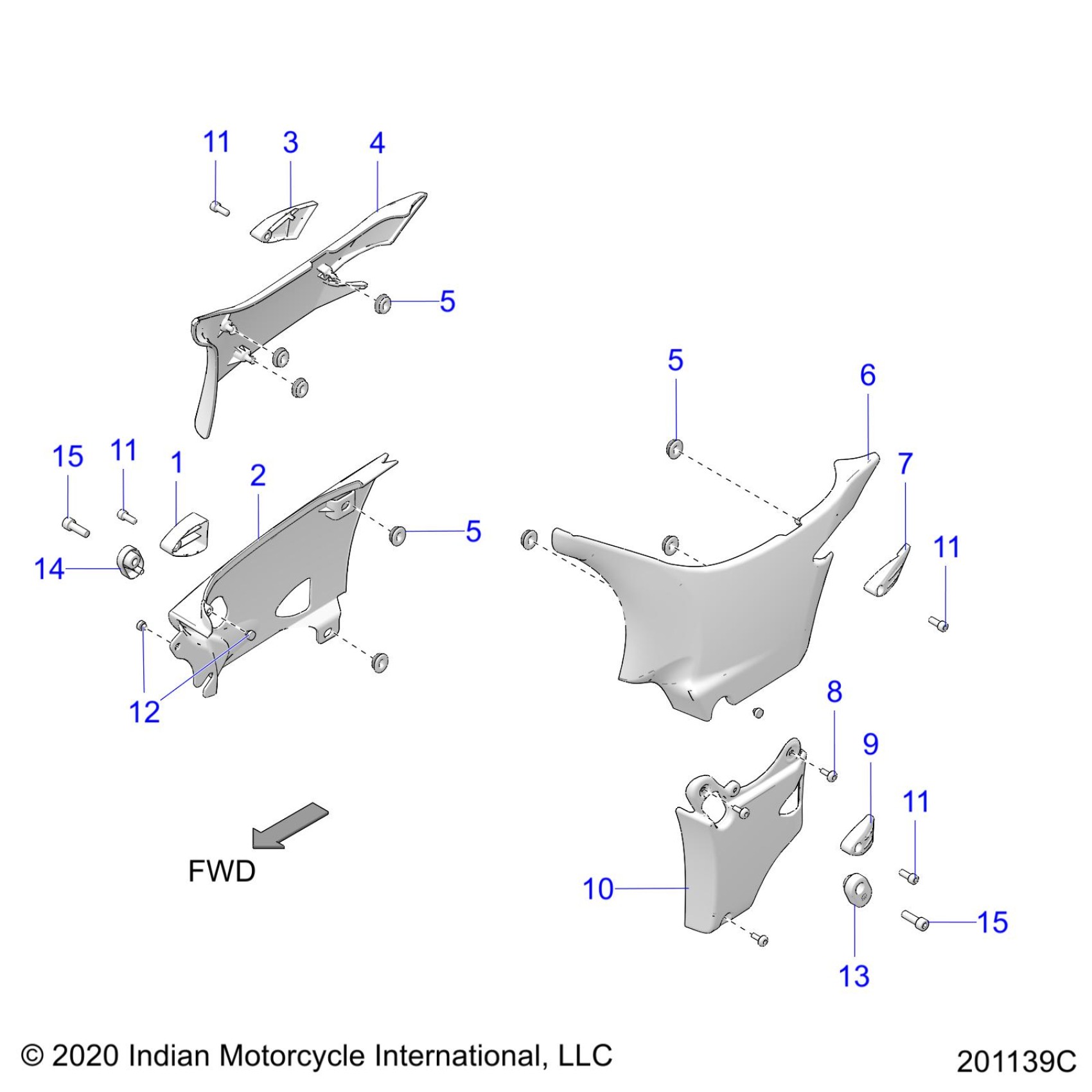 11 3 4

5

5 6

15 11 1 2

7

5

11

14

12

8

9

11

FWD

10

15

13

© 2020 Indian Motorcycle International, LLC

201139C