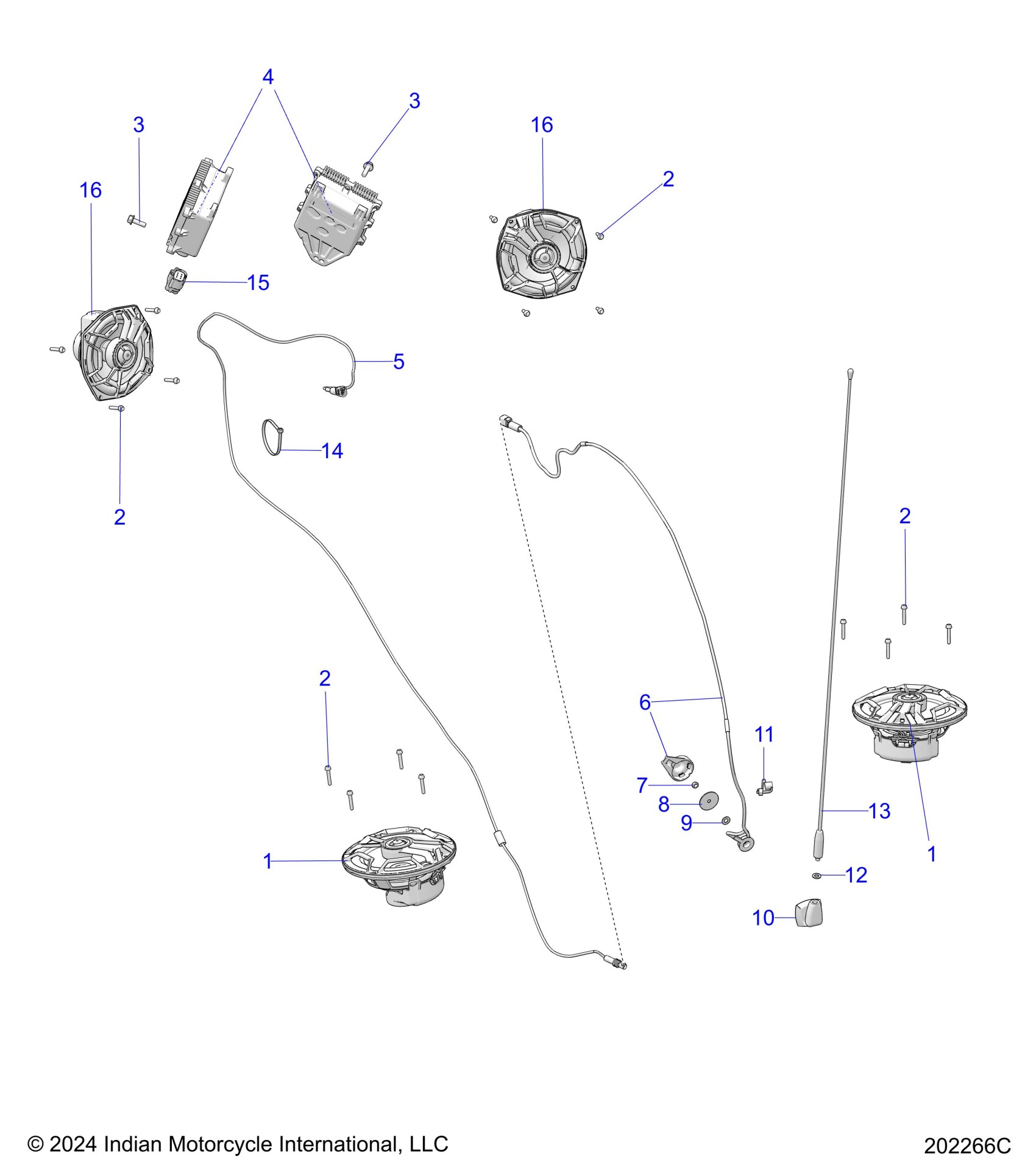 4
3
3
16
16
2
15
5
14
2
2
2
6
11
7
8
9
13
1
1
12
10

© 2024 Indian Motorcycle International, LLC

202266C