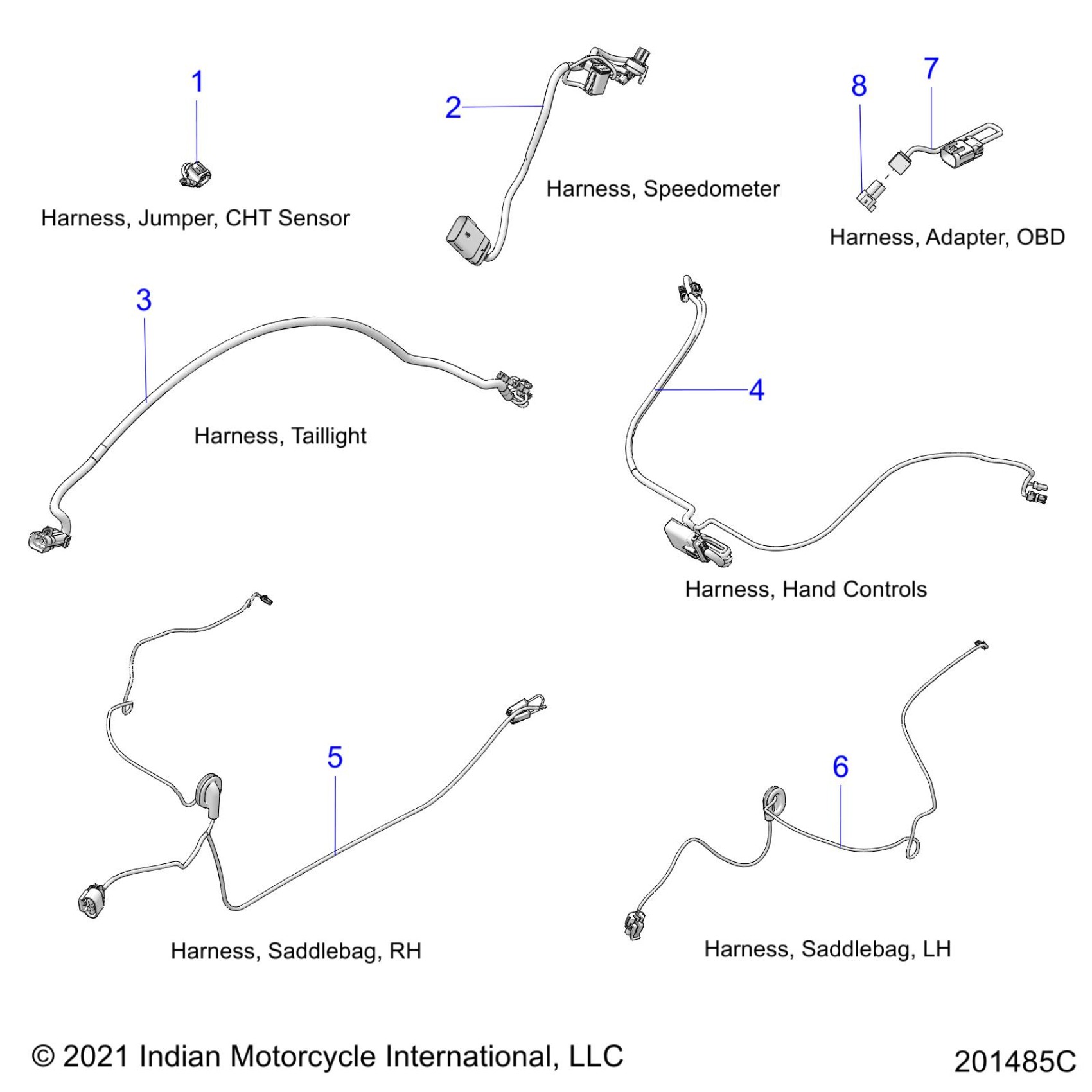 1

Harness, Jumper, CHT Sensor

2

Harness, Speedometer

8

7

Harness, Adapter, OBD

3

Harness, Taillight

4

Harness, Hand Controls

5

Harness, Saddlebag, RH

6

Harness, Saddlebag, LH

© 2021 Indian Motorcycle International, LLC

201485C