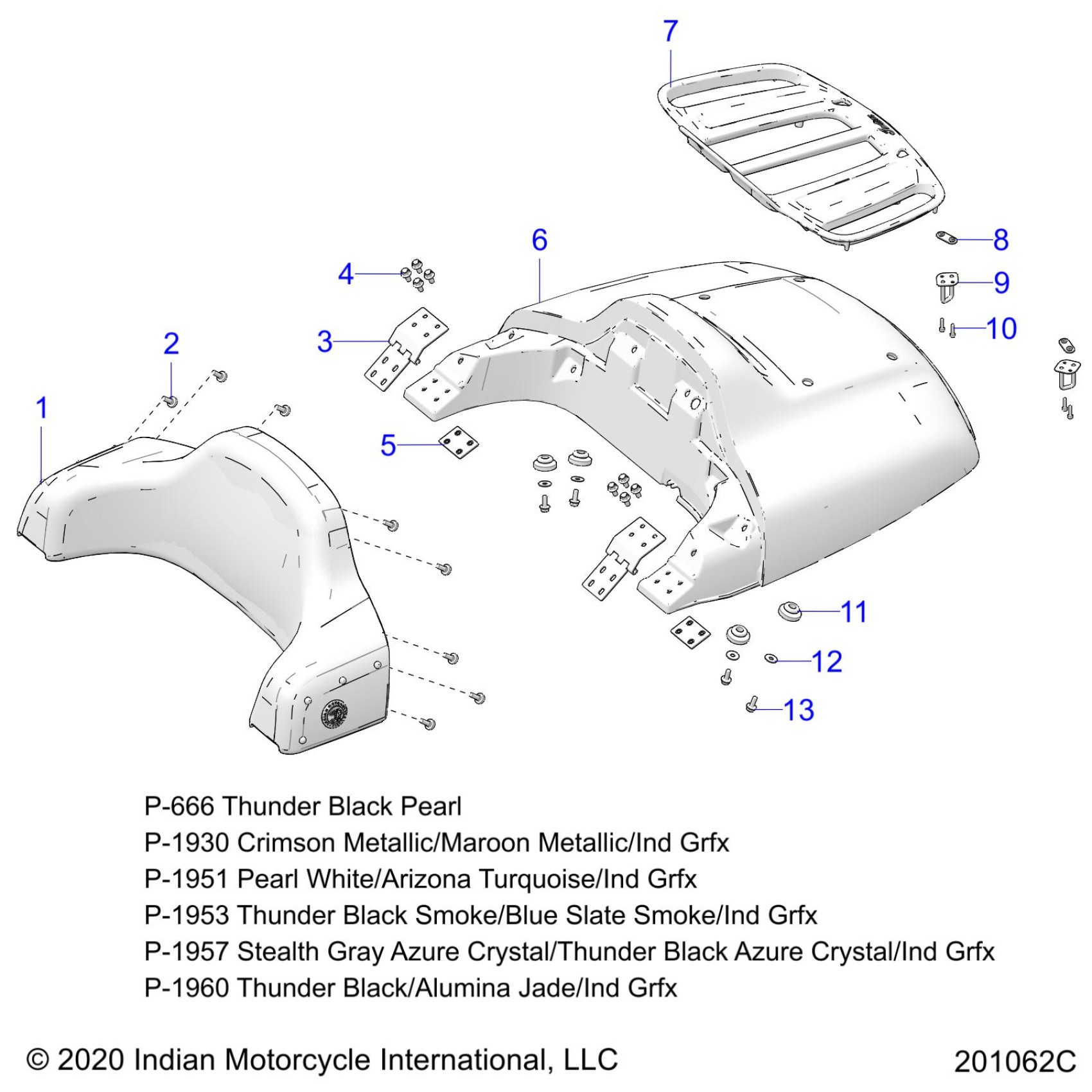 7

6

8

4

9

3

10

2

1

5

11

12

13

P-666 Thunder Black Pearl
P-1930 Crimson Metallic/Maroon Metallic/Ind Grfx
P-1951 Pearl White/Arizona Turquoise/Ind Grfx
P-1953 Thunder Black Smoke/Blue Slate Smoke/Ind Grfx
P-1957 Stealth Gray Azure Crystal/Thunder Black Azure Crystal/Ind Grfx
P-1960 Thunder Black/Alumina Jade/Ind Grfx

© 2020 Indian Motorcycle International, LLC

201062C