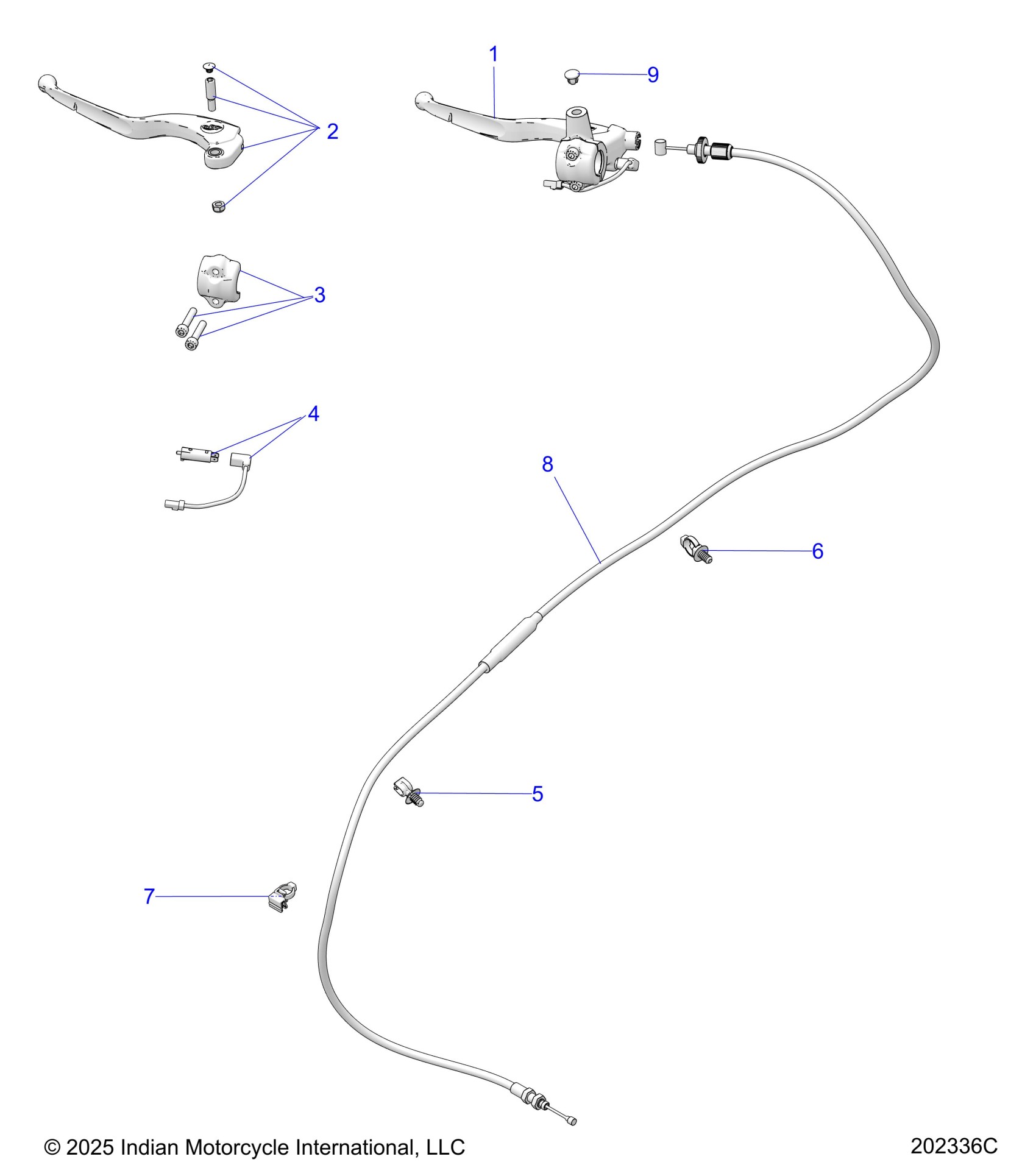 1
9
2
3
4
8
6
5
7
© 2025 Indian Motorcycle International, LLC
202336C