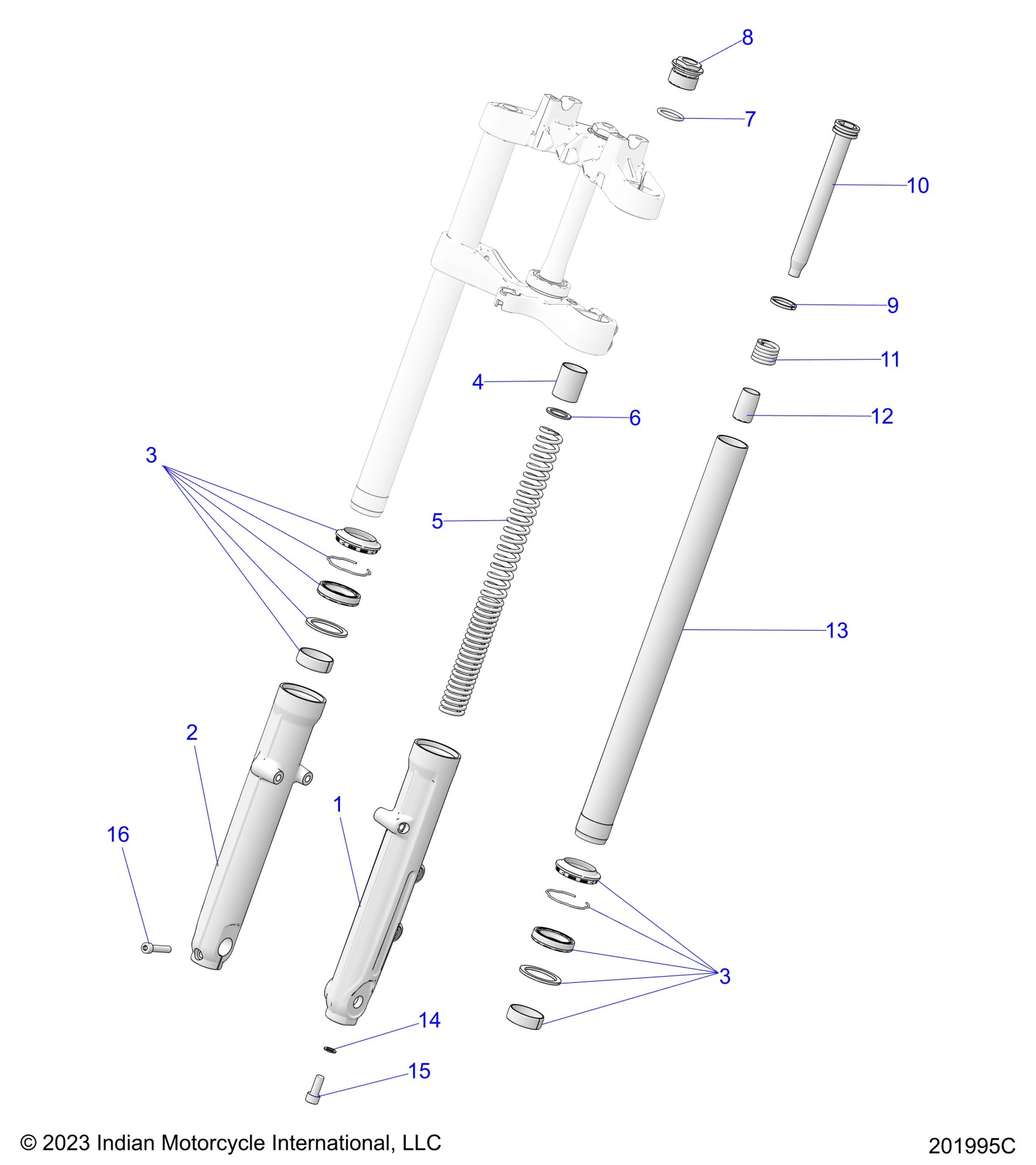 8
7
10
9
11
4
12
6
3
5
13
2
1
16
3
14
15

© 2023 Indian Motorcycle International, LLC

201995C