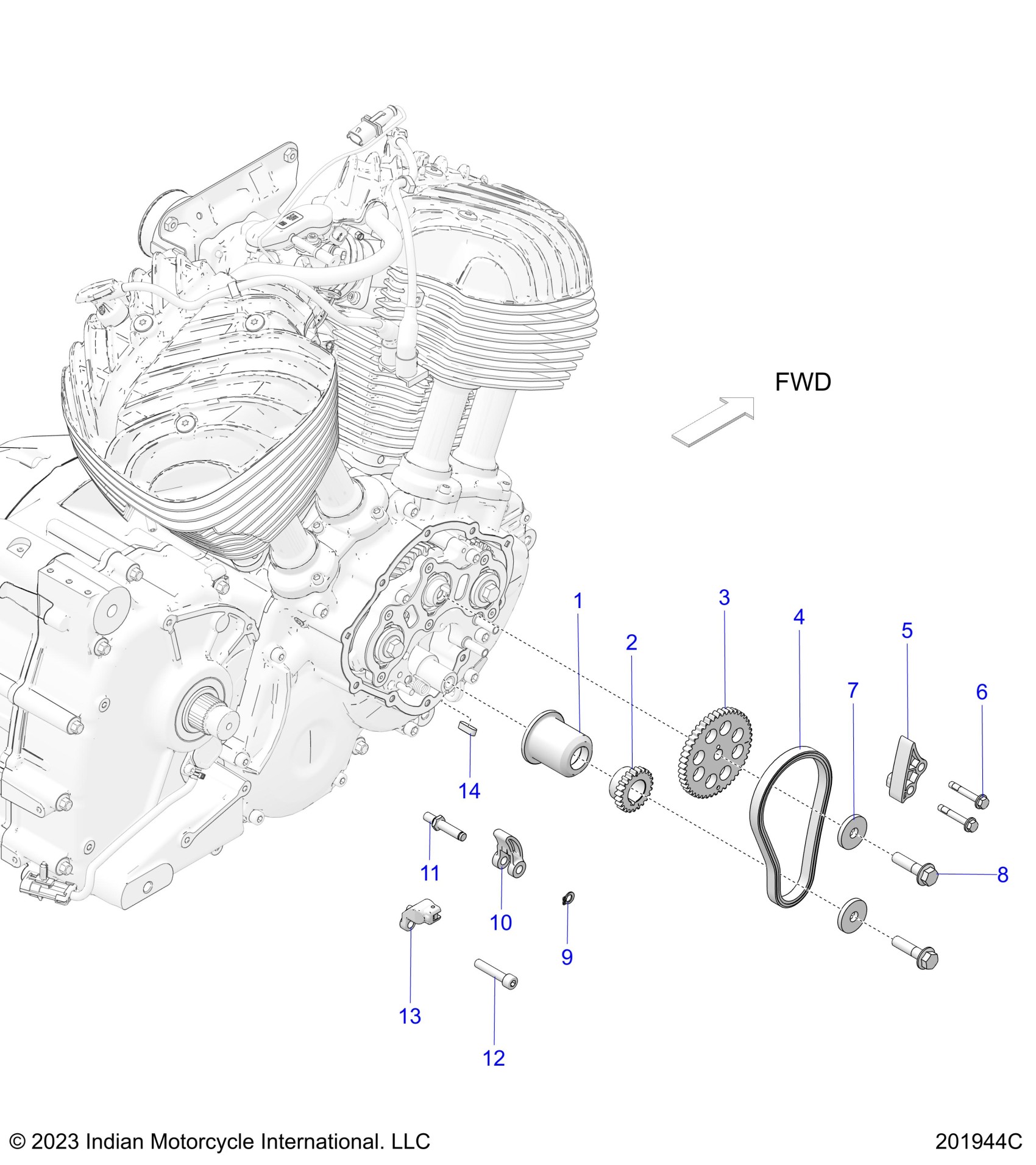 FWD

1
2
3
4
5
6
7
8
9
10
11
12
13
14

© 2023 Indian Motorcycle International. LLC

201944C