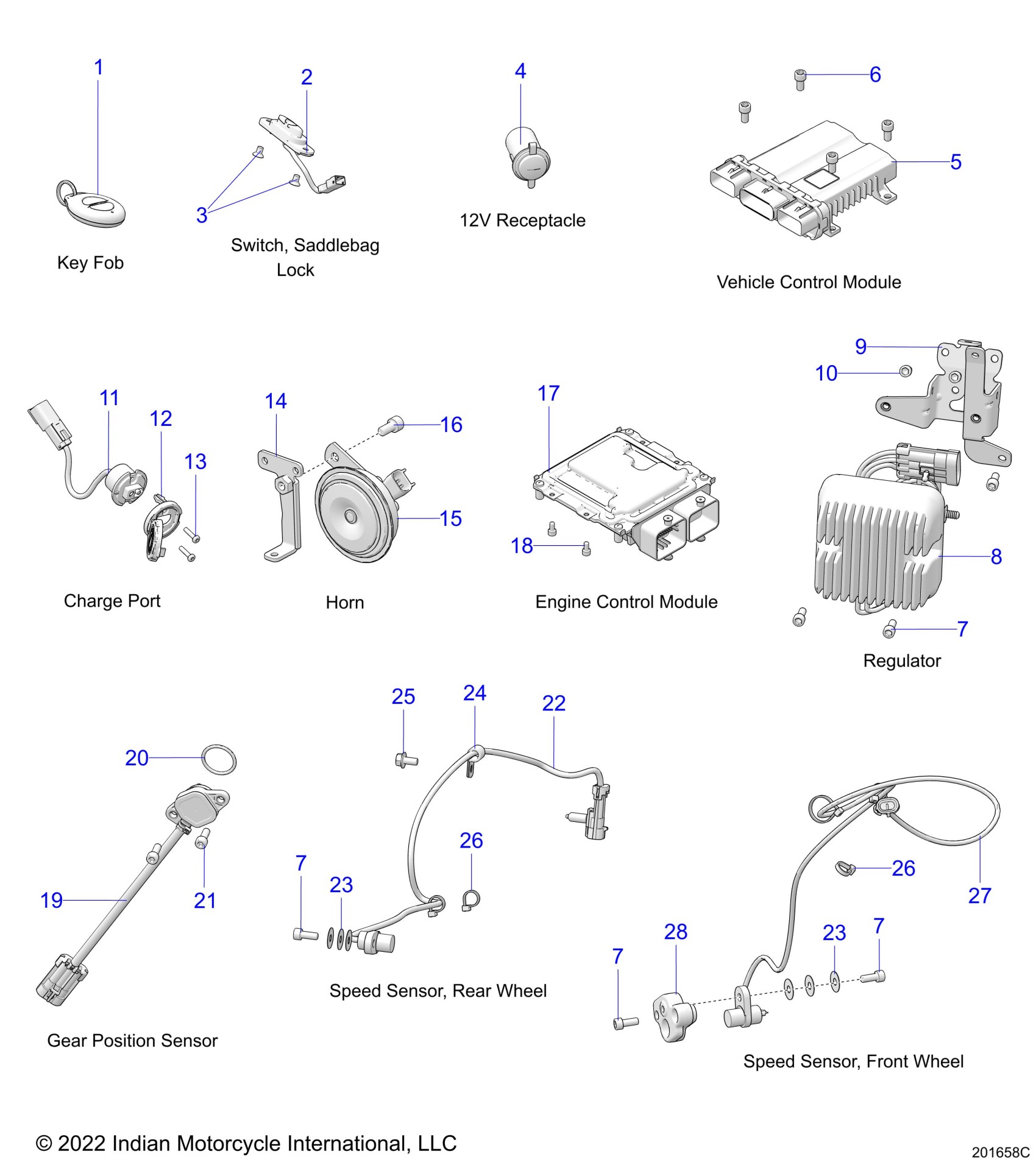 1
Key Fob

2
3
Switch, Saddlebag Lock

4
12V Receptacle

6
5
Vehicle Control Module

11
12
13
Charge Port

14
16
15
Horn

17
18
Engine Control Module

9
10
8
7
Regulator

20
19
21
Gear Position Sensor

25
24
22
26
7
23
Speed Sensor, Rear Wheel

26
27
28
23
7
7
Speed Sensor, Front Wheel

© 2022 Indian Motorcycle International, LLC

201658C