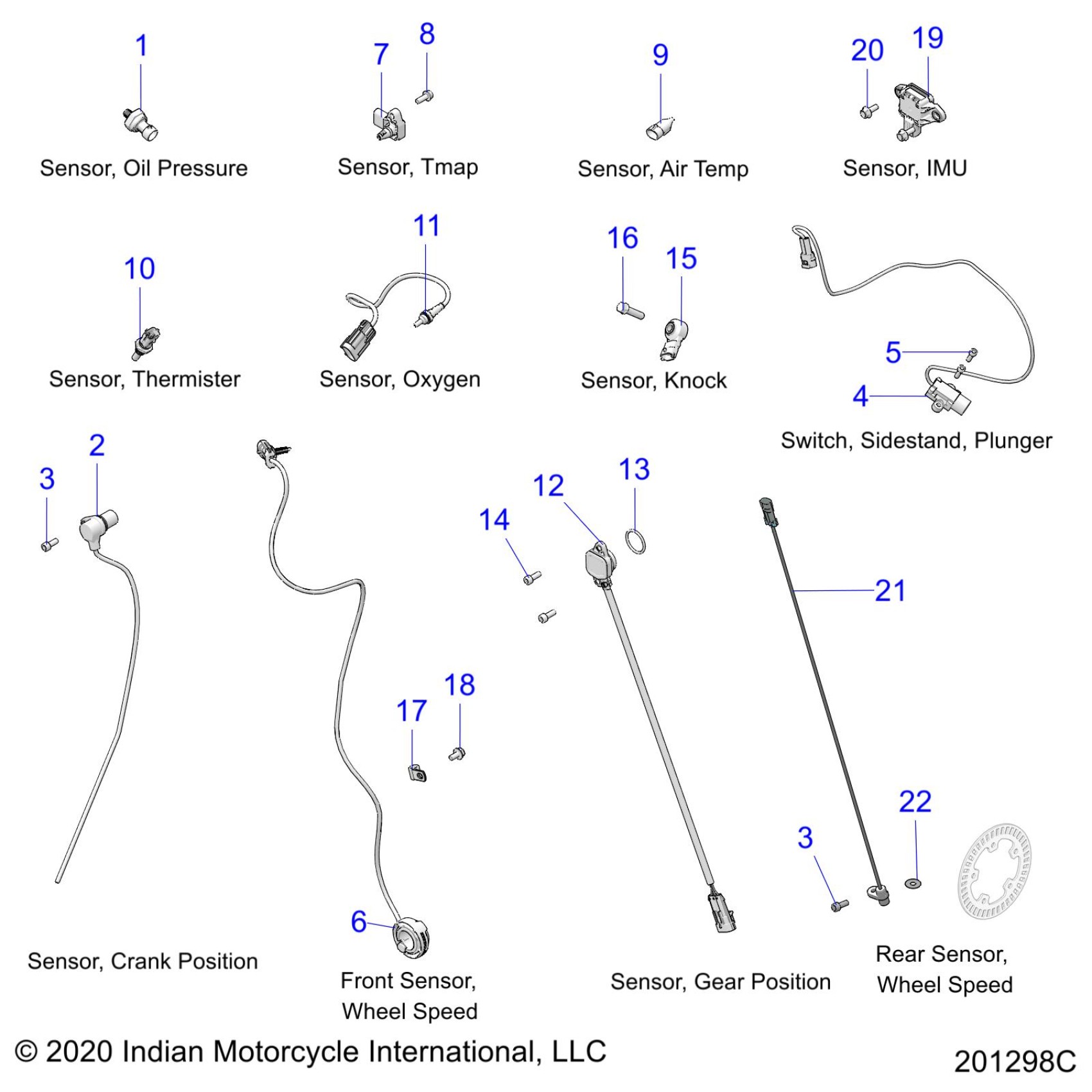 1
Sensor, Oil Pressure

7 8
Sensor, Tmap

9
Sensor, Air Temp

20 19
Sensor, IMU

10
Sensor, Thermister

11
Sensor, Oxygen

16 15
Sensor, Knock

5
4
Switch, Sidestand, Plunger

3 2
Sensor, Crank Position

17 18
6
Front Sensor, Wheel Speed

14 12 13
Sensor, Gear Position

21
3 22
Rear Sensor, Wheel Speed

© 2020 Indian Motorcycle International, LLC

201298C