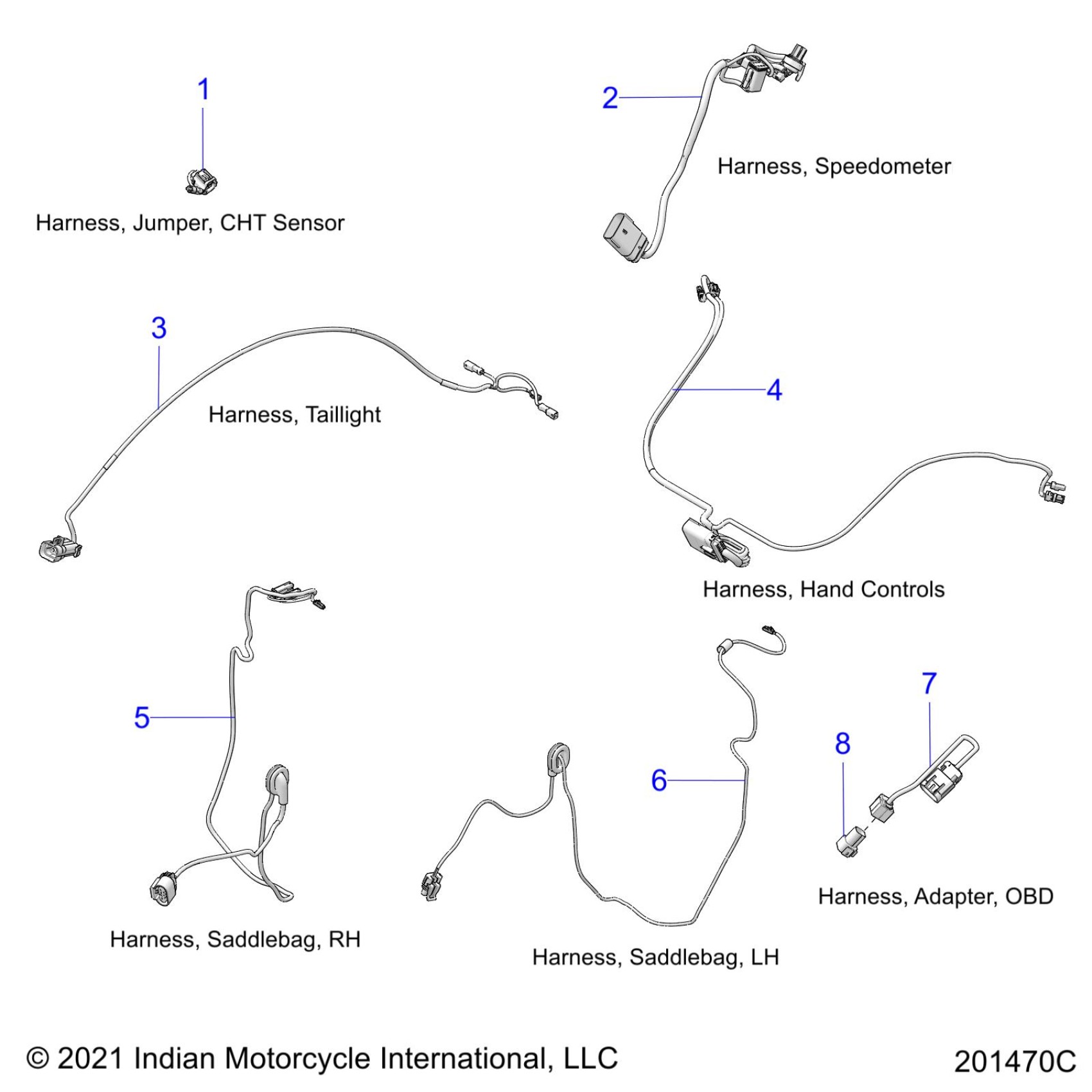 1

Harness, Jumper, CHT Sensor

2

Harness, Speedometer

3

Harness, Taillight

4

Harness, Hand Controls

5

Harness, Saddlebag, RH

6

Harness, Saddlebag, LH

7

8

Harness, Adapter, OBD

© 2021 Indian Motorcycle International, LLC

201470C