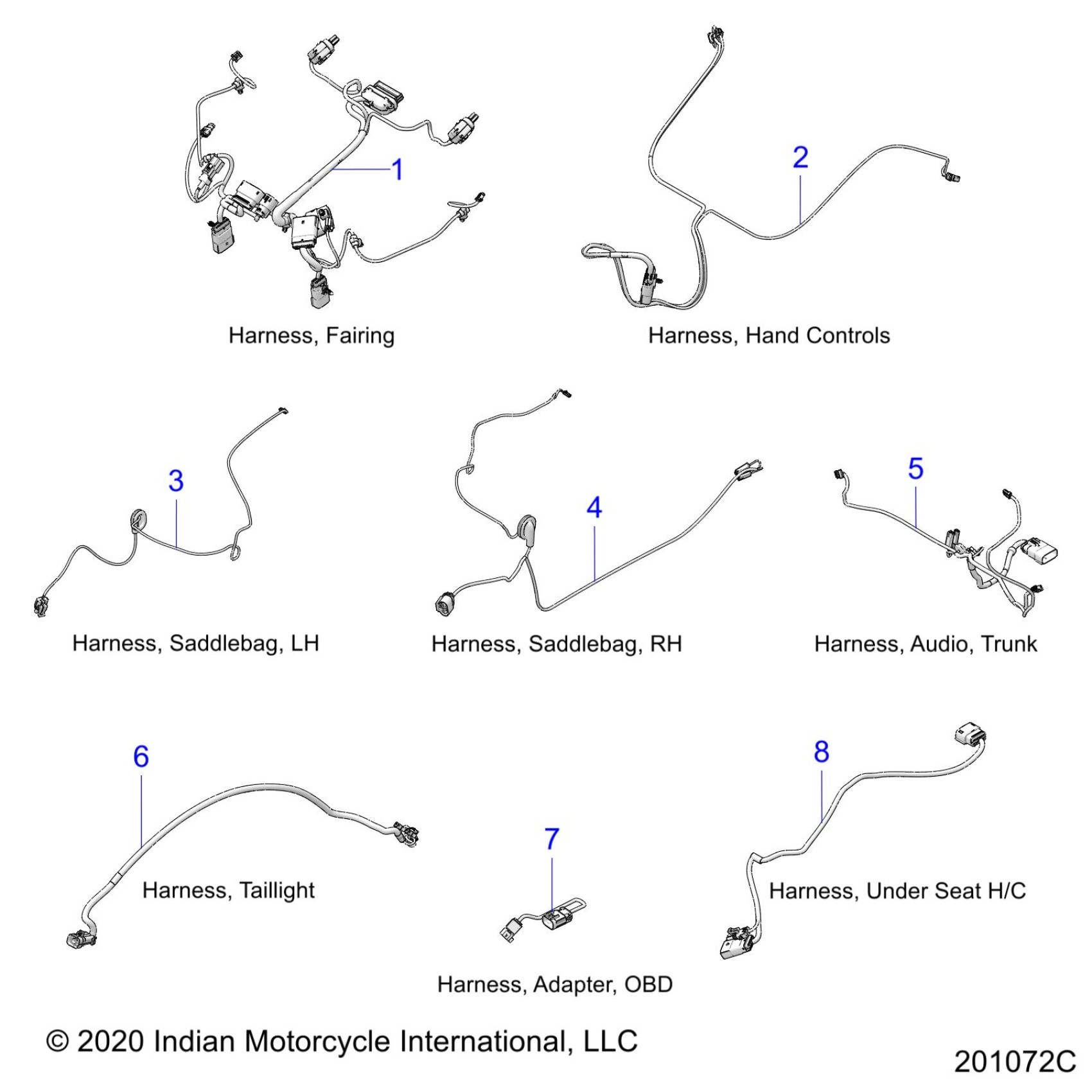 1
Harness, Fairing

2
Harness, Hand Controls

3
Harness, Saddlebag, LH

4
Harness, Saddlebag, RH

5
Harness, Audio, Trunk

6
Harness, Taillight

7
Harness, Adapter, OBD

8
Harness, Under Seat H/C

© 2020 Indian Motorcycle International, LLC

201072C