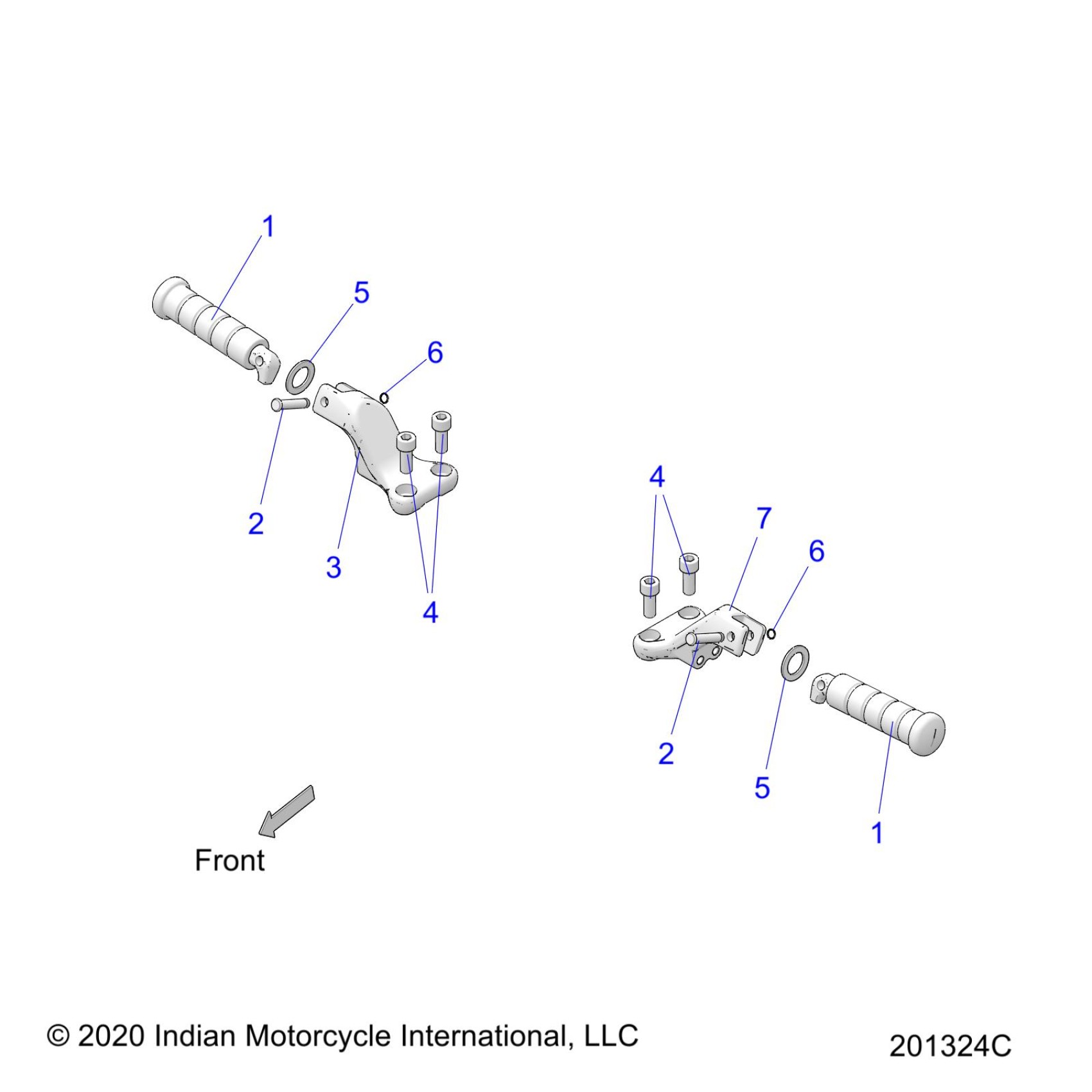 1
5
6
2
3
4
4
7
6
2
5
1
Front

© 2020 Indian Motorcycle International, LLC

201324C