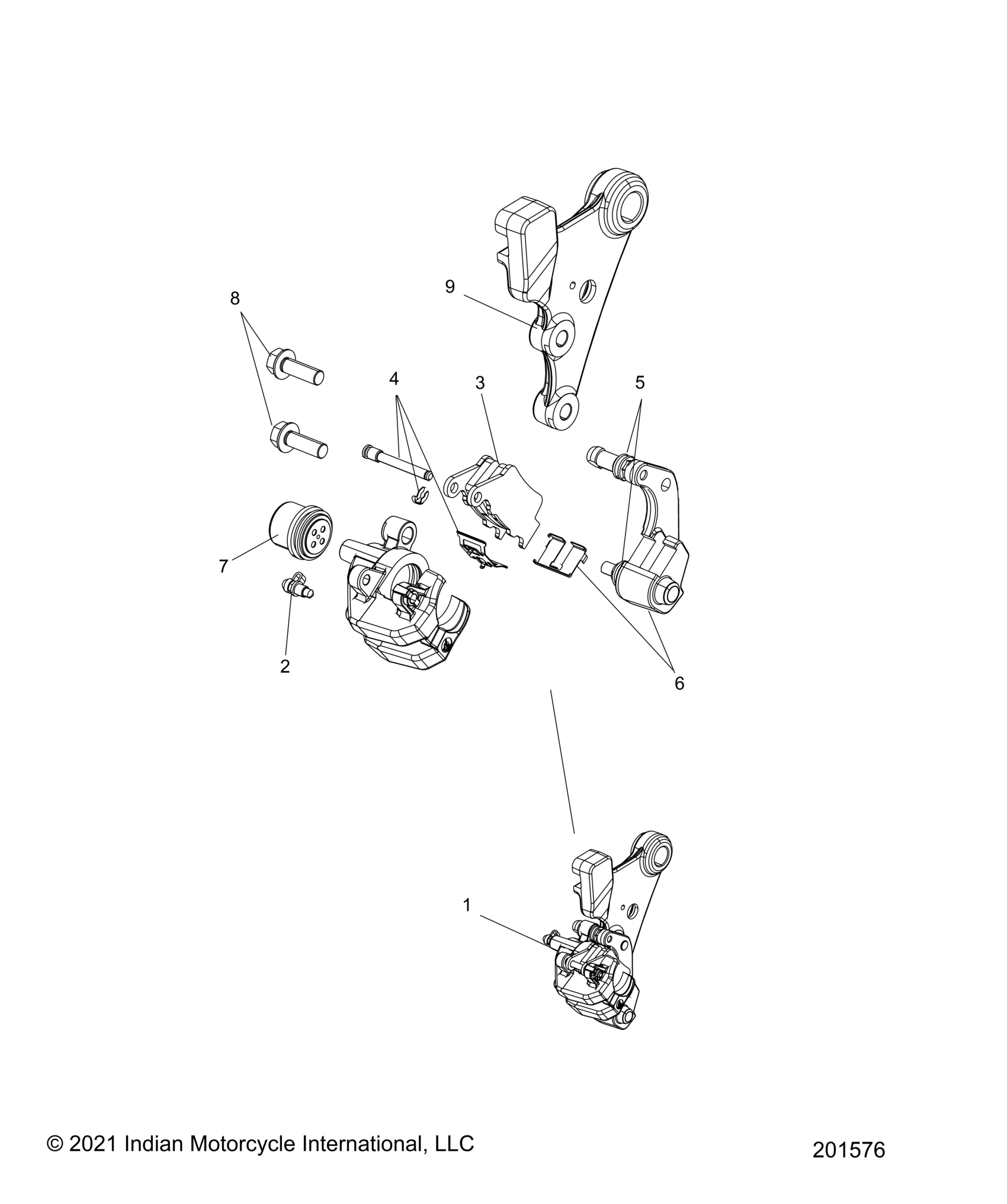 9

8

4

3

5

7

2

6

1

© 2021 Indian Motorcycle International, LLC

201576