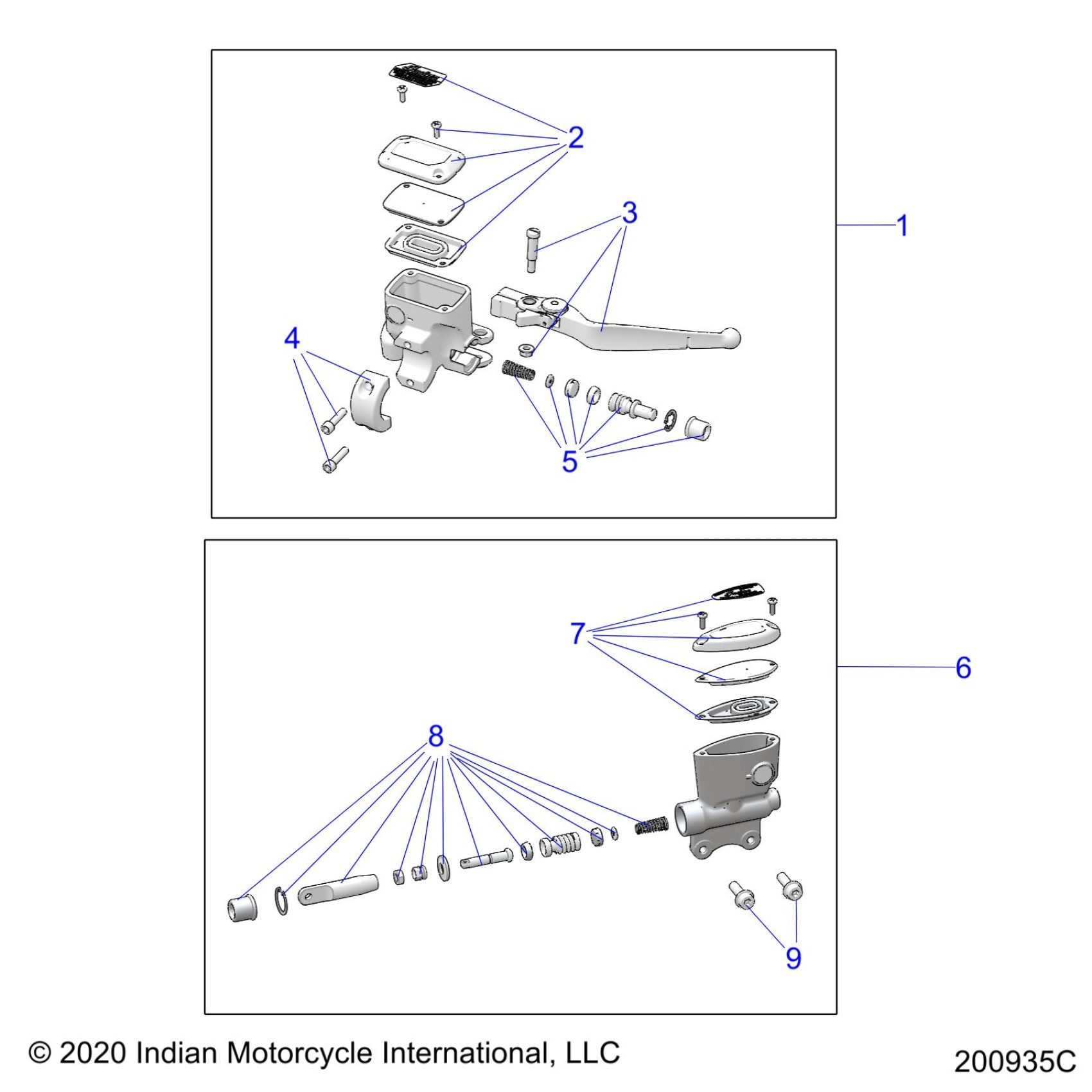 2
3
1
4
5
7
6
8
9
© 2020 Indian Motorcycle International, LLC
200935C