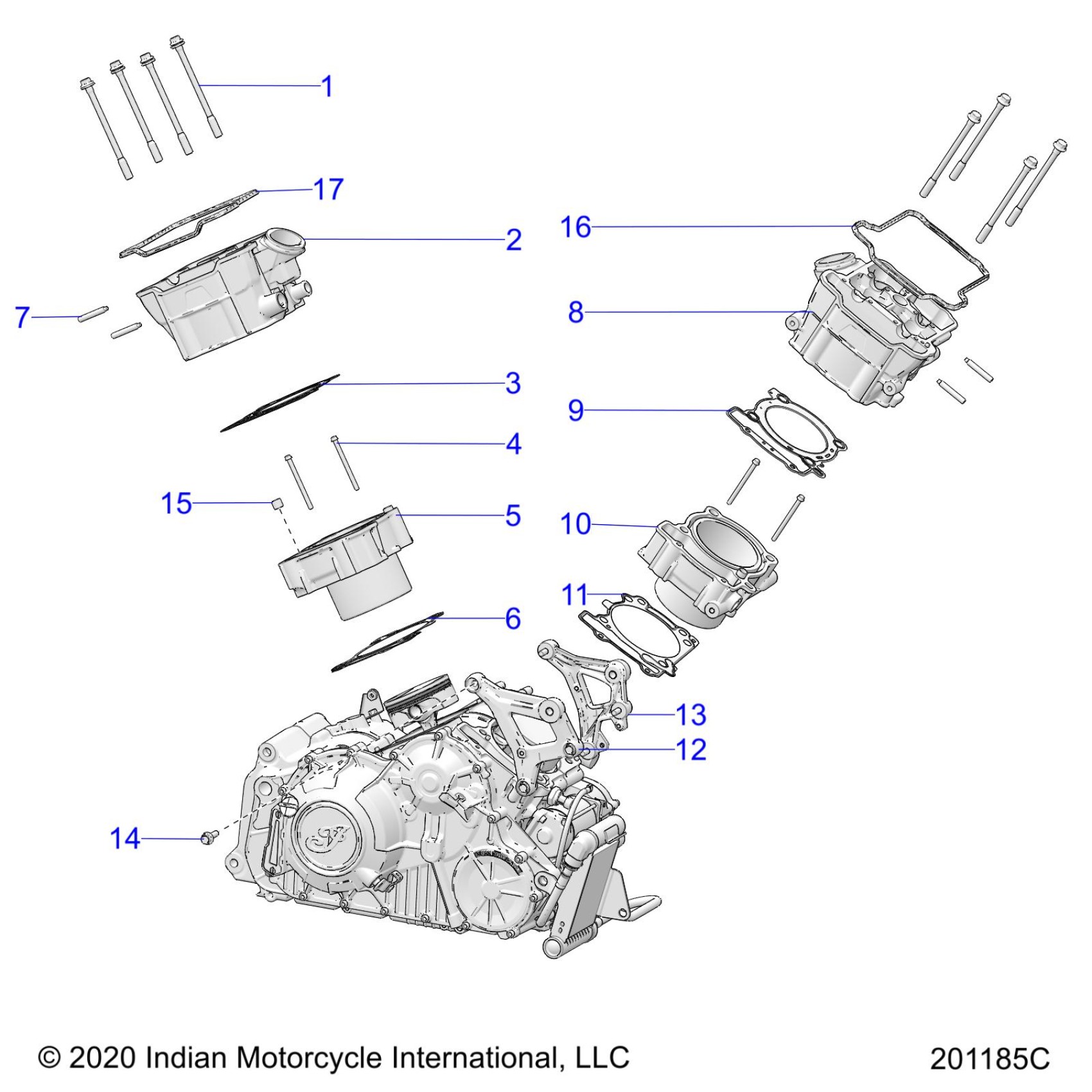 1
17
2
16
7
8
3
9
4
15
5
10
11
6
13
12
14

© 2020 Indian Motorcycle International, LLC

201185C