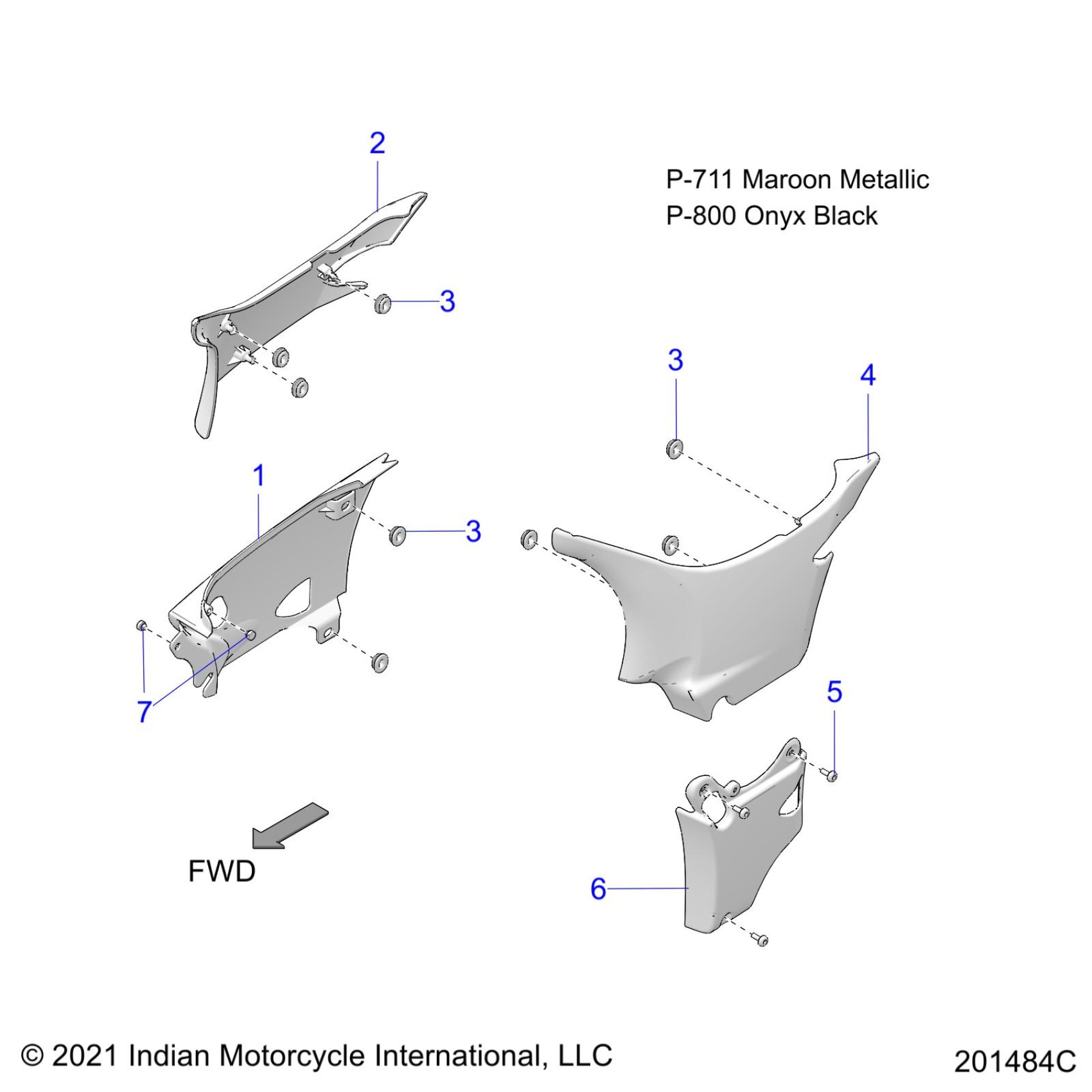 2

P-711 Maroon Metallic
P-800 Onyx Black

3

3

4

1

3

7

5

FWD

6

© 2021 Indian Motorcycle International, LLC

201484C