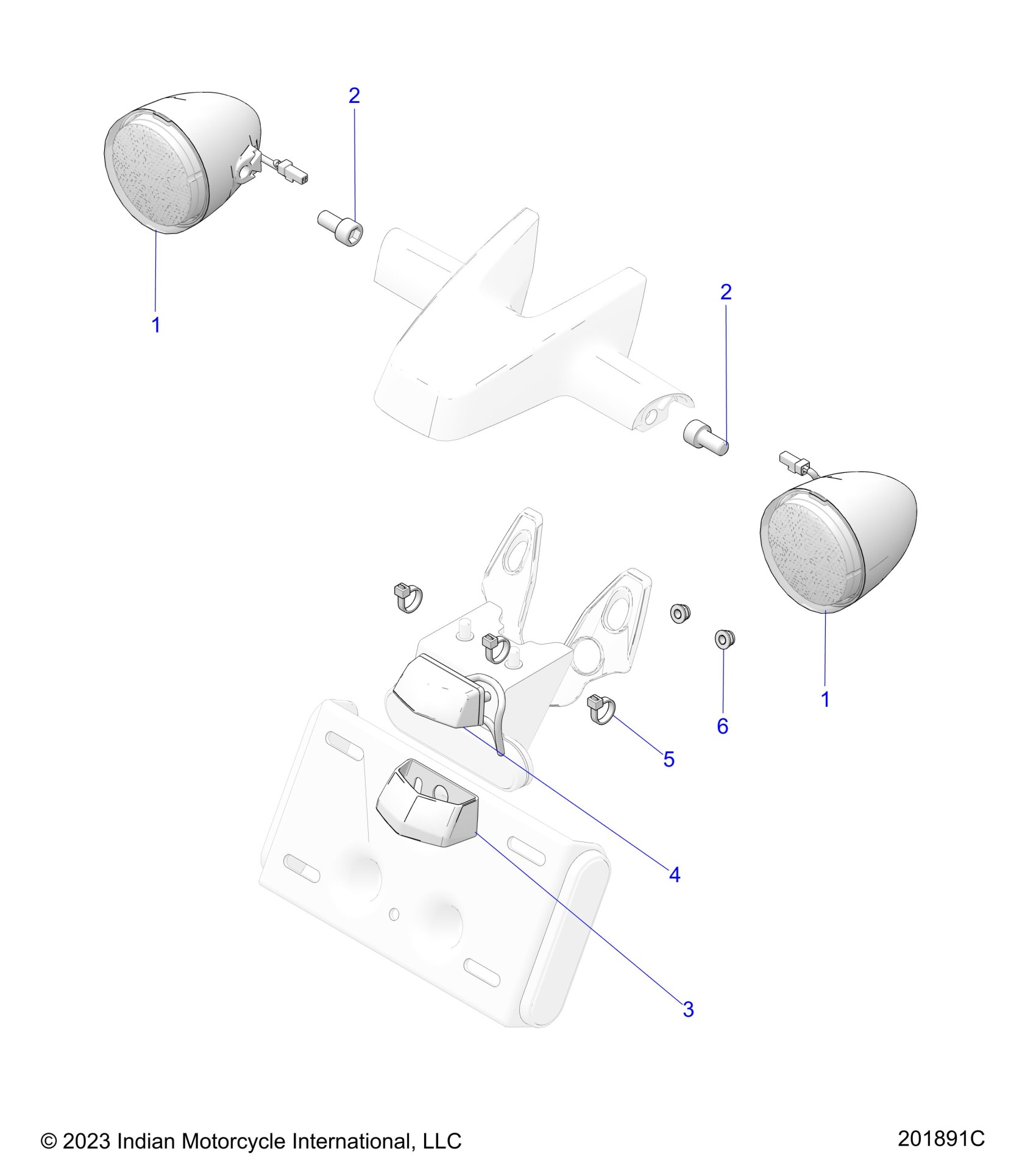 2
1
2
1
6
5
4
3

© 2023 Indian Motorcycle International, LLC

201891C