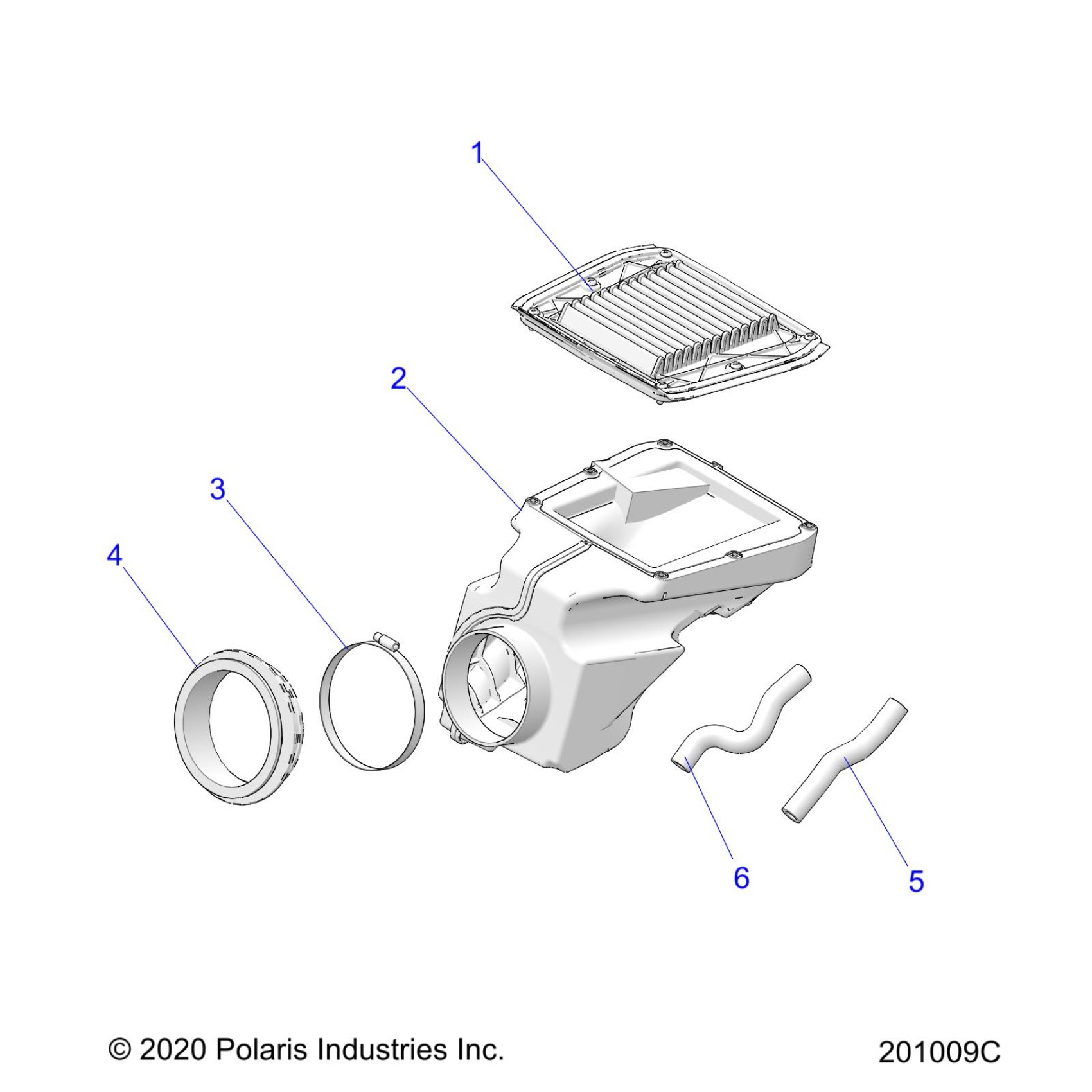 1

2

3

4

6

5

© 2020 Polaris Industries Inc.

201009C