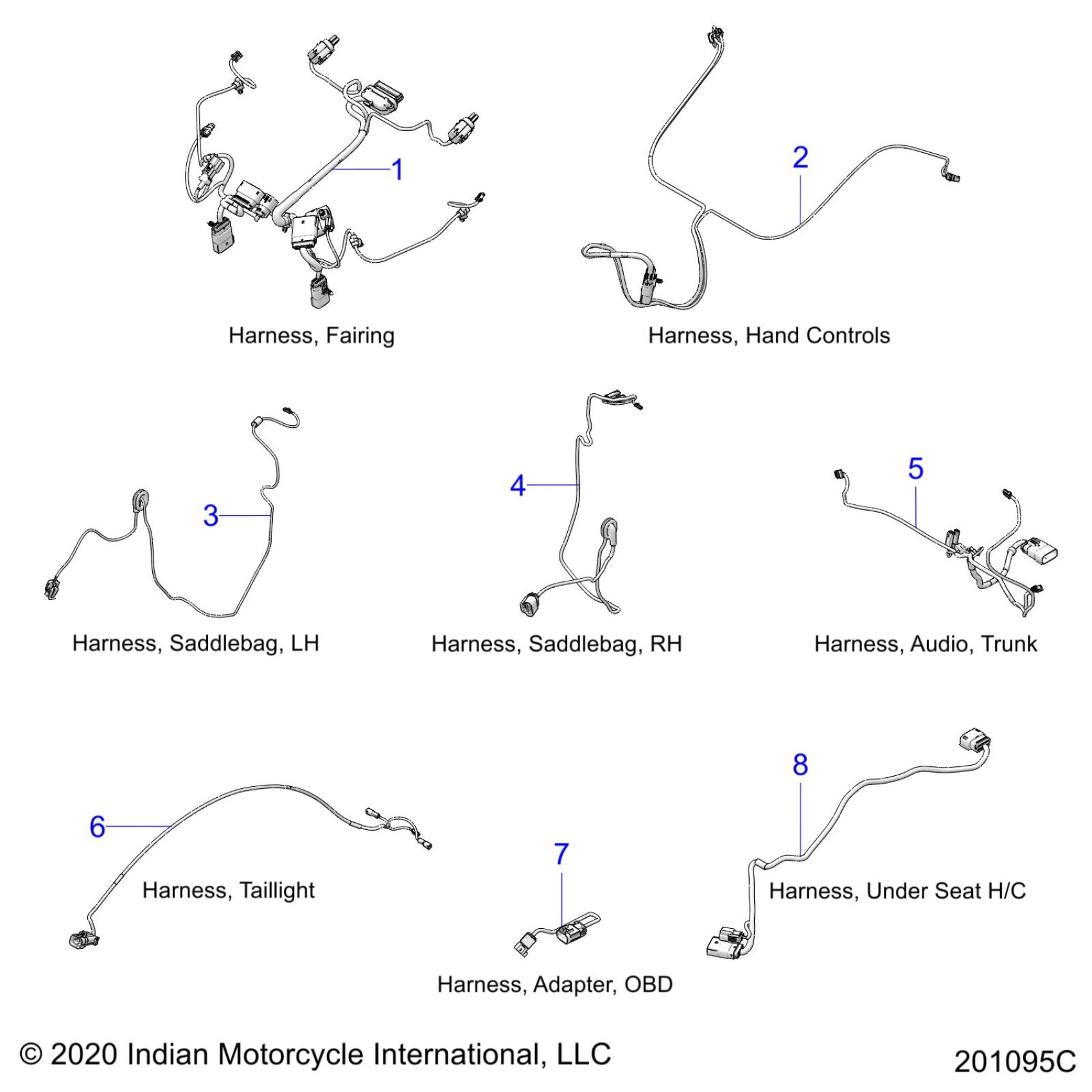 1

Harness, Fairing

2

Harness, Hand Controls

3

Harness, Saddlebag, LH

4

Harness, Saddlebag, RH

5

Harness, Audio, Trunk

6

Harness, Taillight

7

Harness, Adapter, OBD

8

Harness, Under Seat H/C

© 2020 Indian Motorcycle International, LLC

201095C