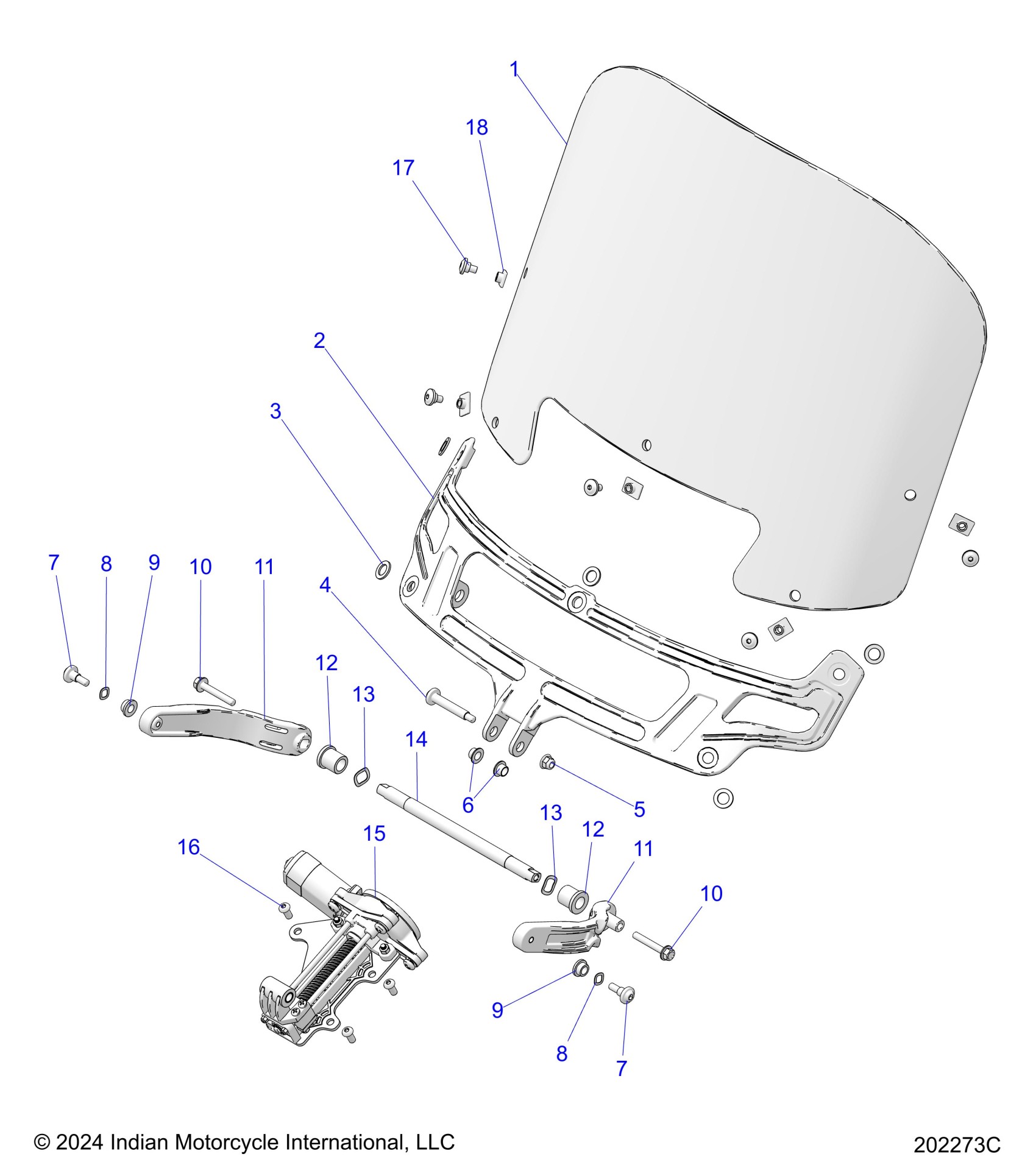 1
18
17
2
3
7
8
9
10
11
4
12
13
14
6
5
13
12
11
16
15
10
9
8
7

© 2024 Indian Motorcycle International, LLC

202273C