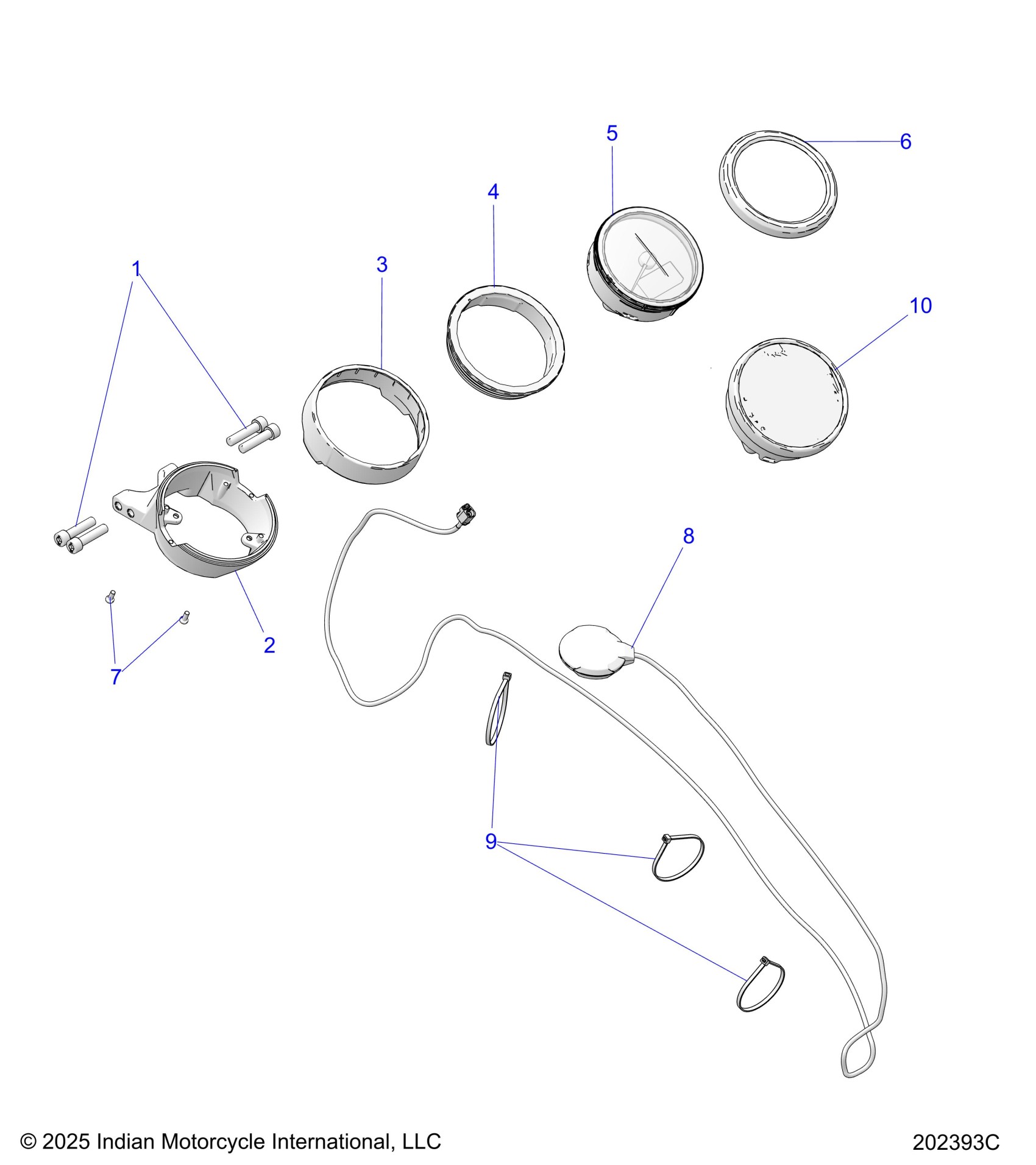 5
6
4
1
3
10
8
2
7
9

© 2025 Indian Motorcycle International, LLC

202393C