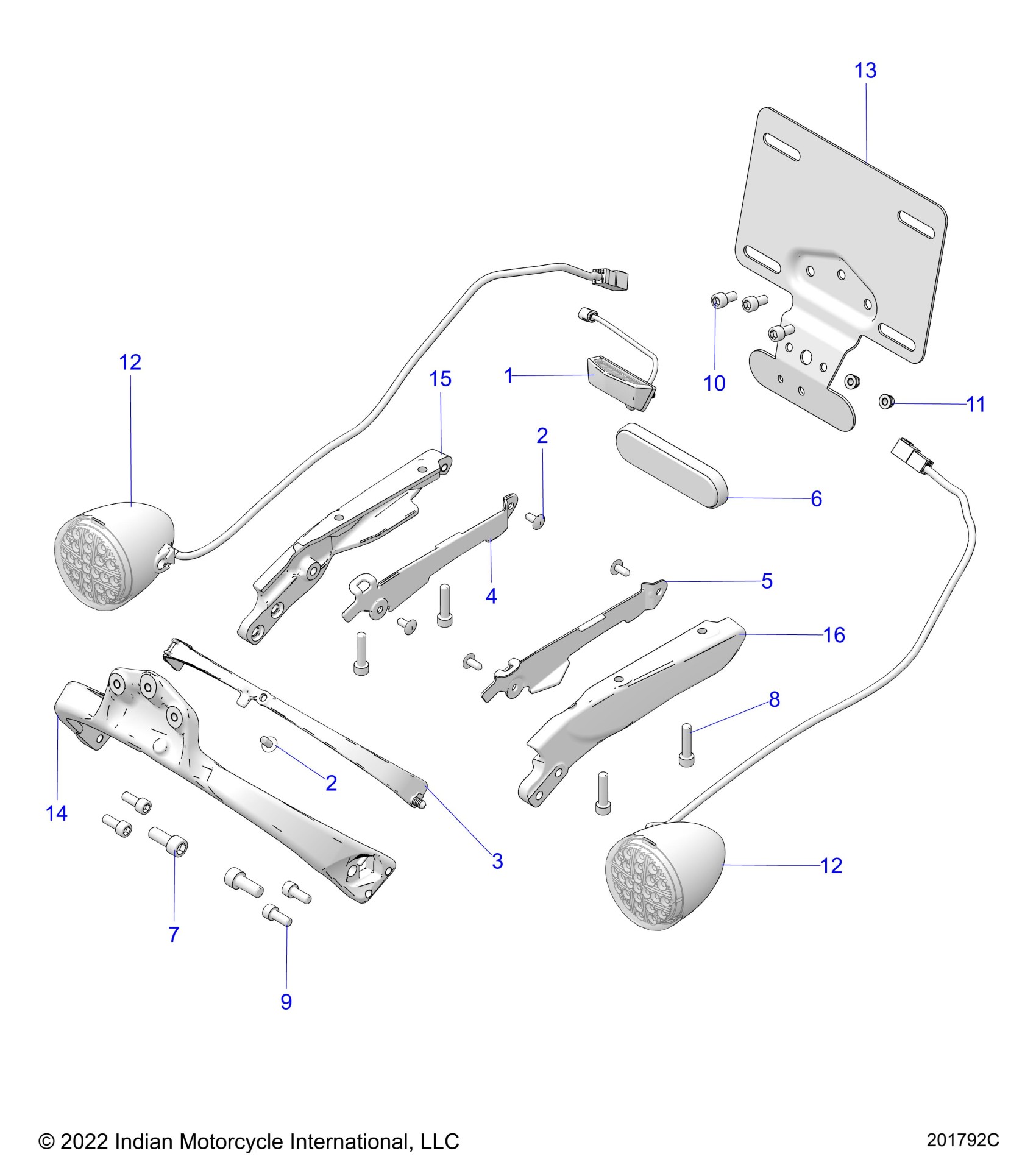 13

12

15

1

10

11

2

6

4

5

16

8

2

14

3

12

7

9

© 2022 Indian Motorcycle International, LLC

201792C