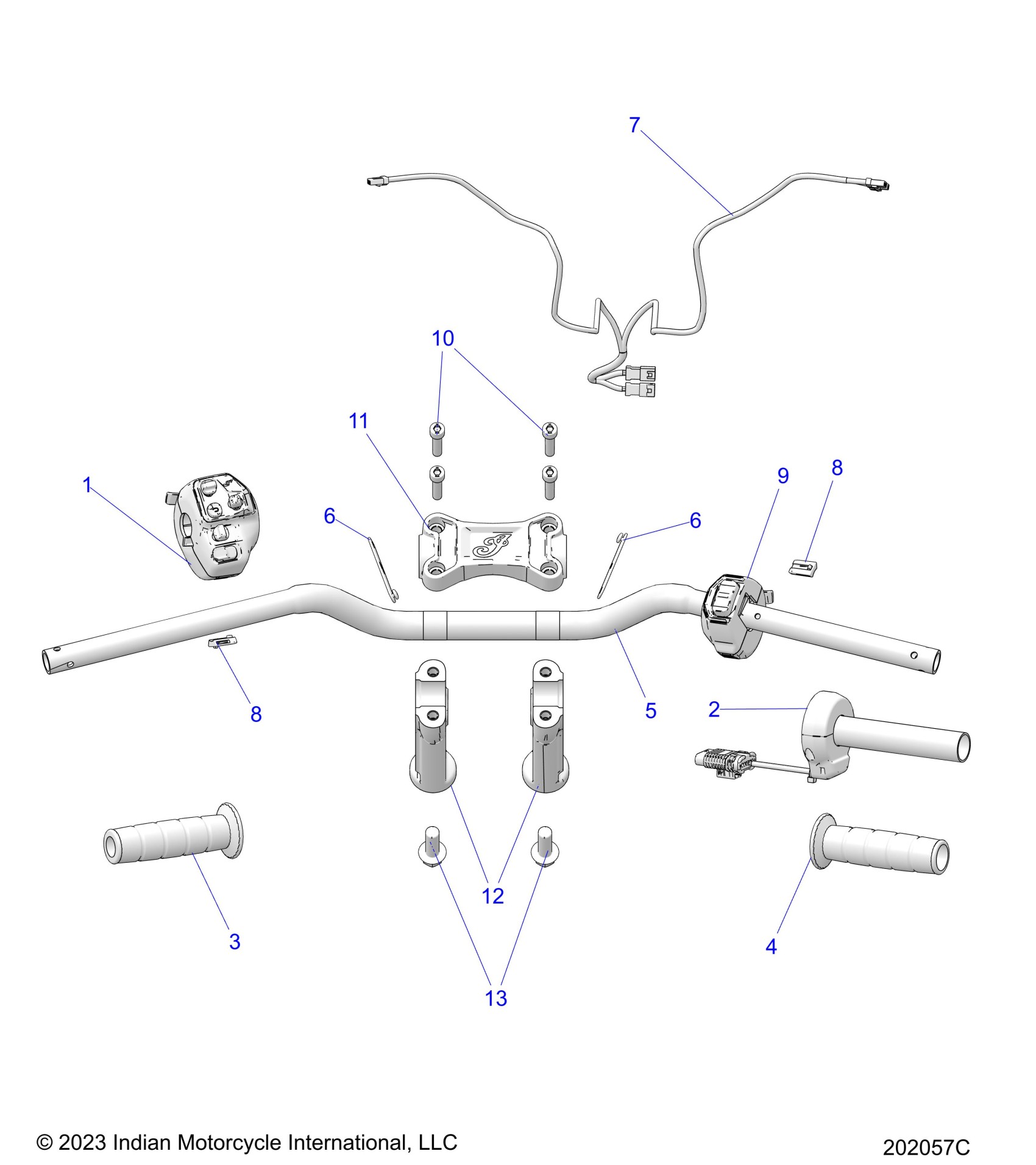 7

10

11

1

6

6

9

8

8

5

2

12

3

4

13

© 2023 Indian Motorcycle International, LLC

202057C