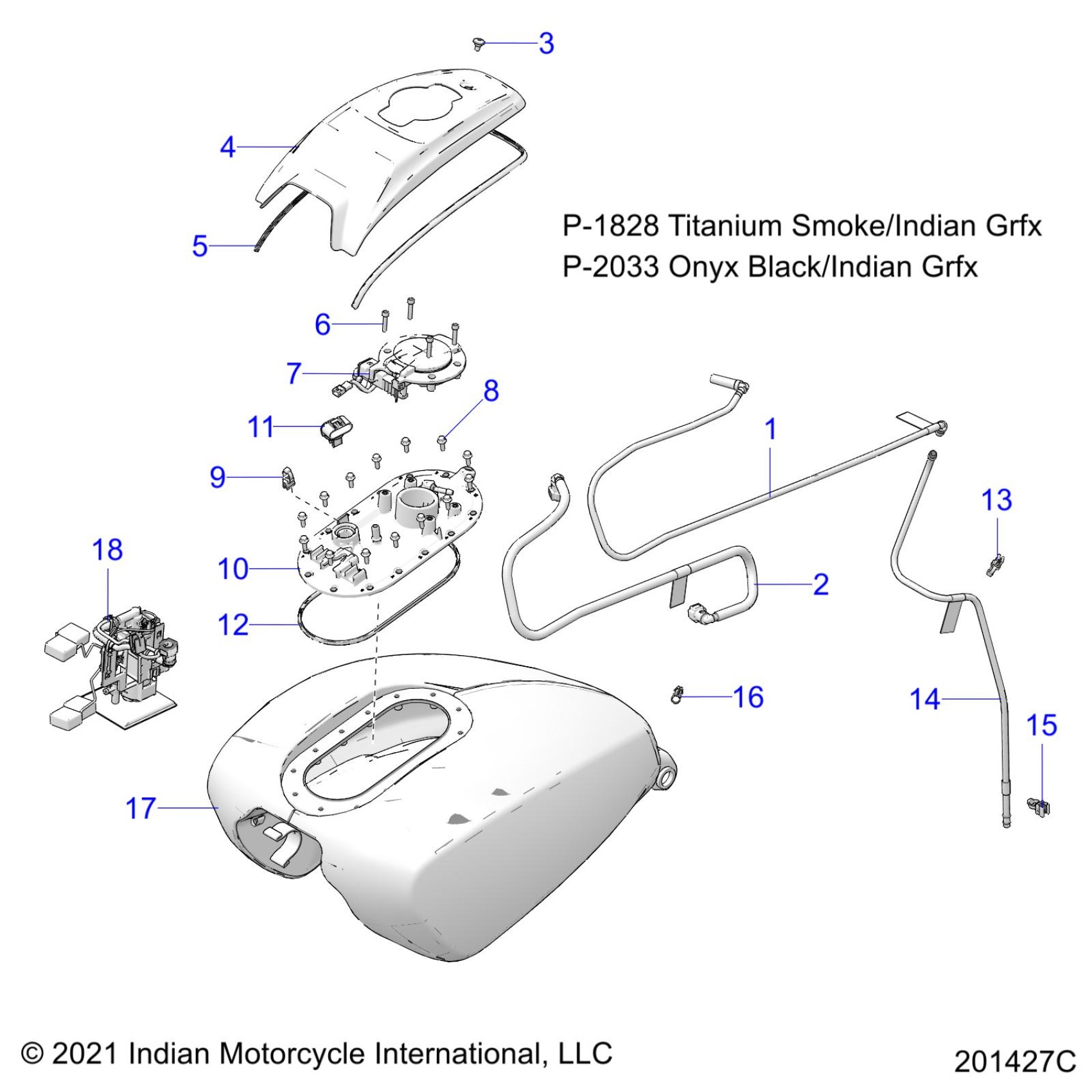 3

4

5

P-1828 Titanium Smoke/Indian Grfx
P-2033 Onyx Black/Indian Grfx

6

7

8

11

1

9

13

18

10

2

12

16

14

15

17

© 2021 Indian Motorcycle International, LLC

201427C