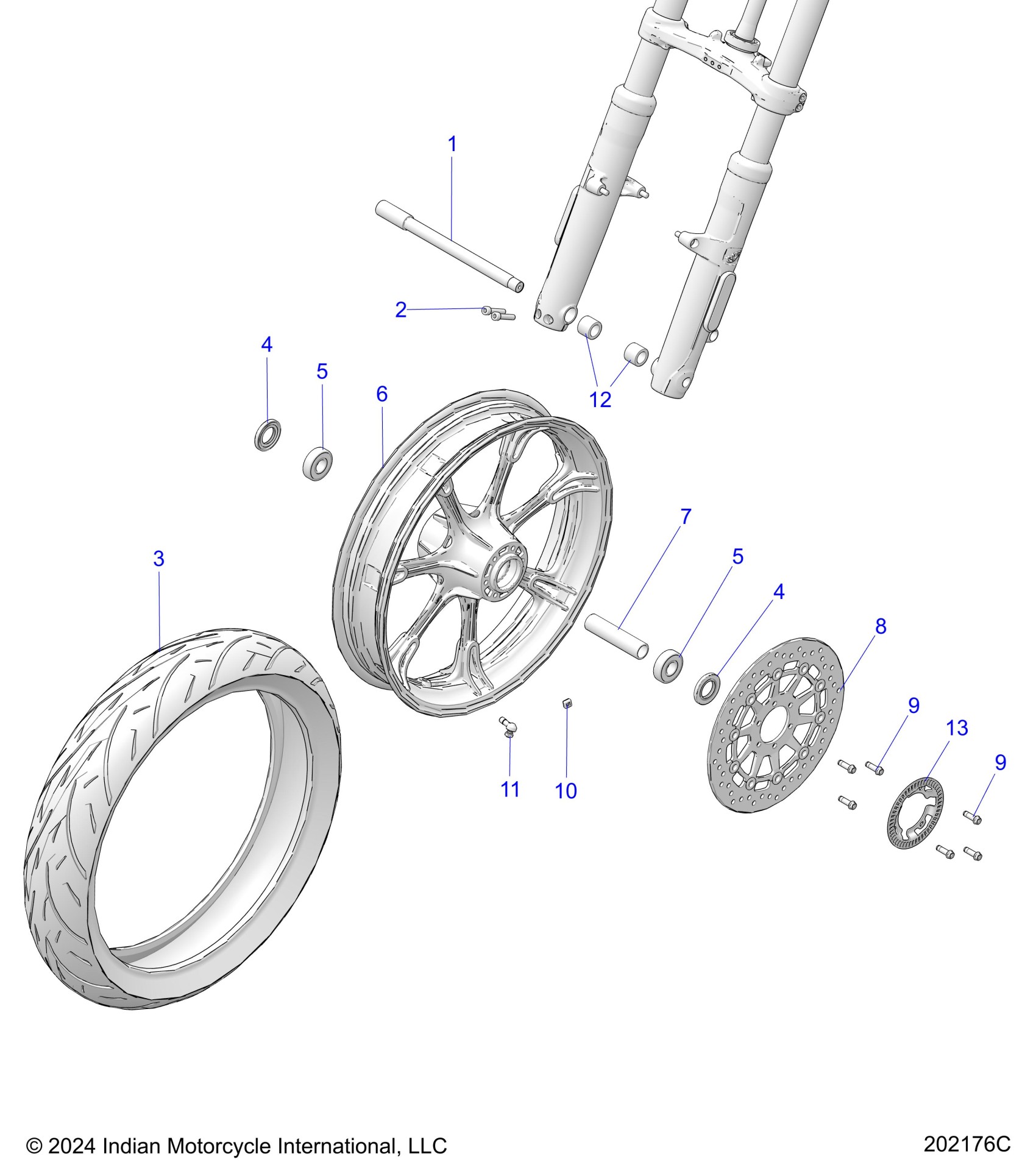 1

2

4

5

6

12

7

3

5

4

8

9

13

9

11

10

© 2024 Indian Motorcycle International, LLC

202176C