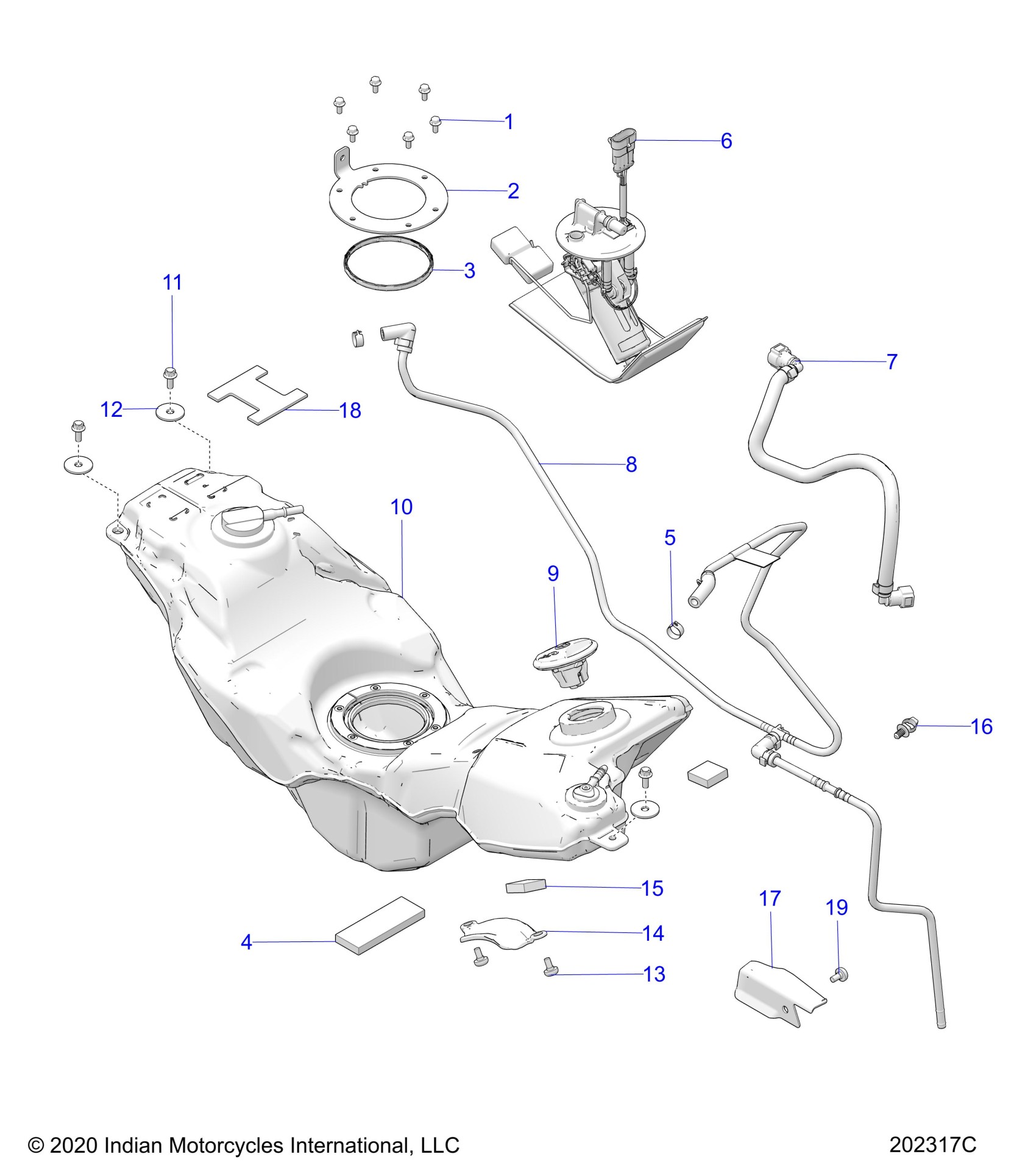 1
6
2
3
11
7
12
18
8
10
5
9
16
15
17
19
4
14
13

© 2020 Indian Motorcycles International, LLC

202317C