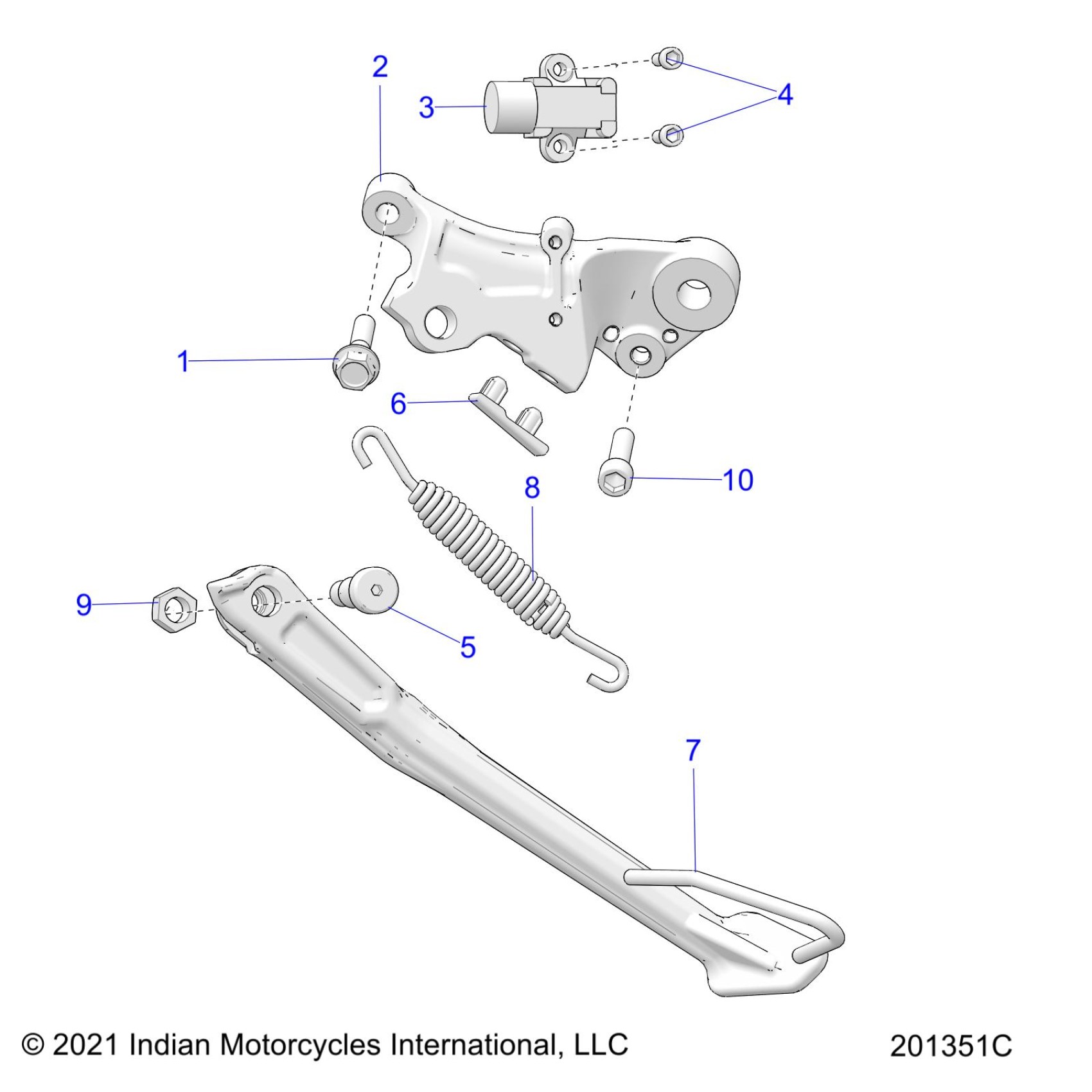 2
3
4
1
6
10
8
9
5
7

© 2021 Indian Motorcycles International, LLC

201351C