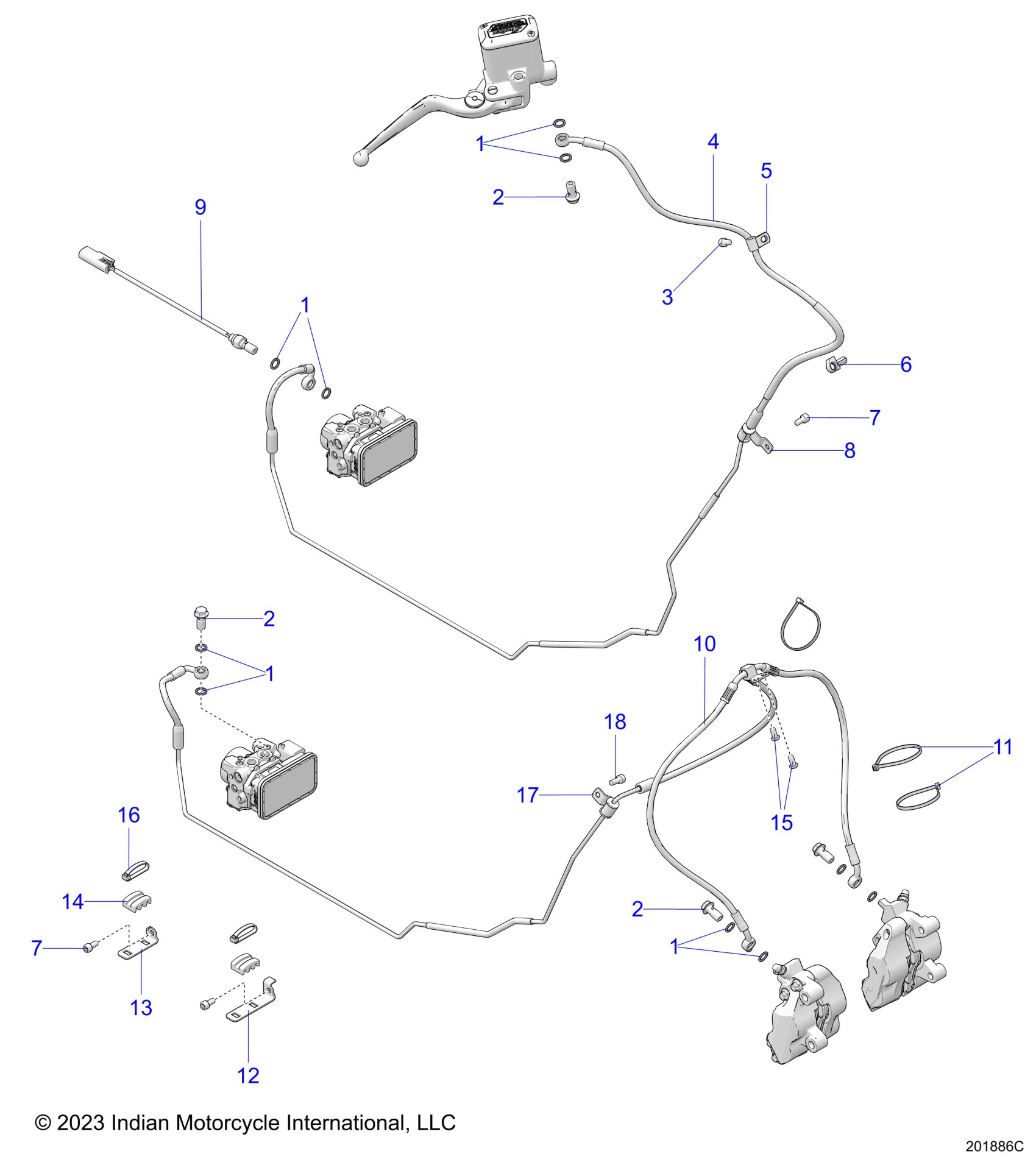 1
4
5
2
9
3
1
6
7
8
2
1
10
18
11
17
15
16
14
2
7
1
13
12

© 2023 Indian Motorcycle International, LLC

201886C