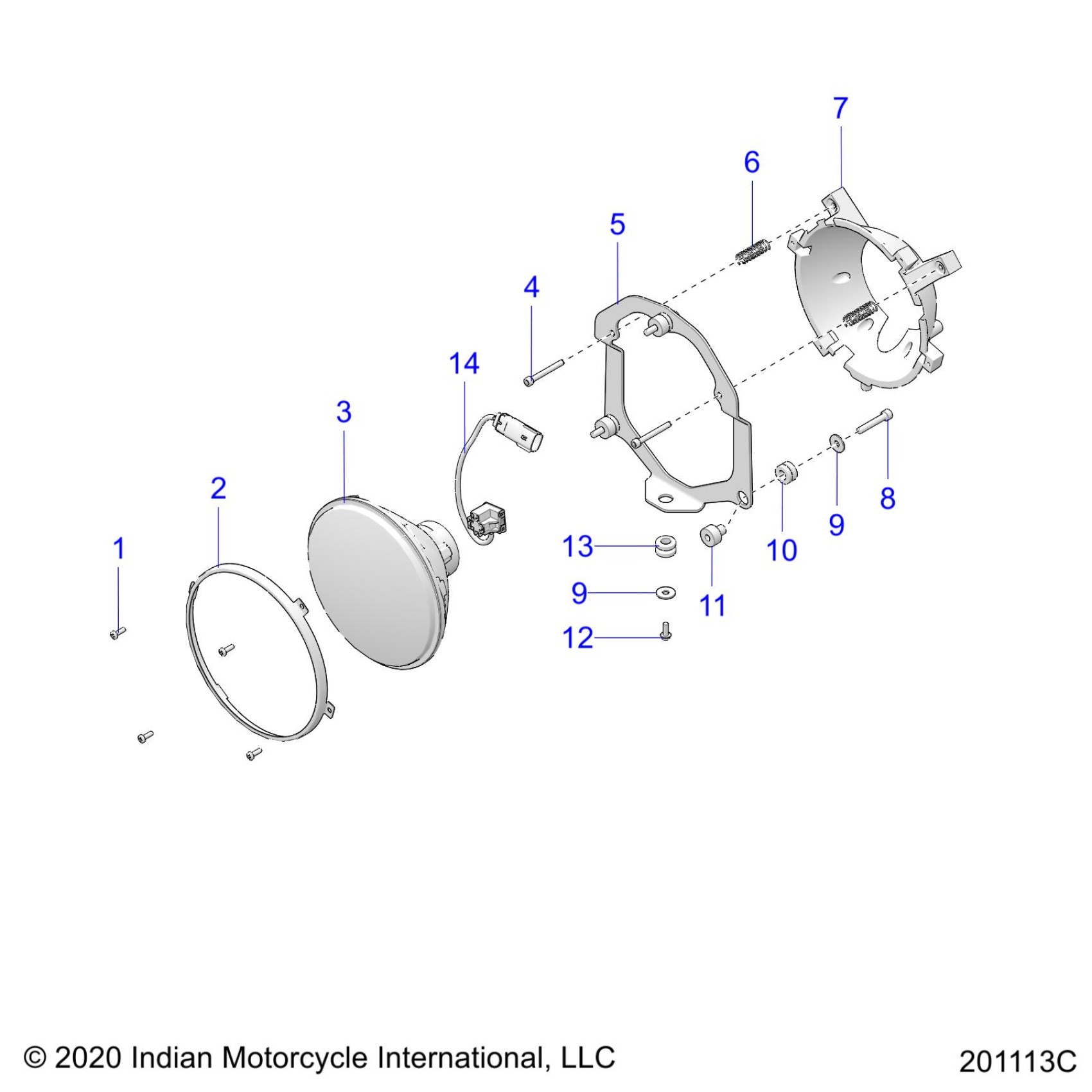 7
6
5
4
14
3
2
1
8
9
10
13
11
9
12

© 2020 Indian Motorcycle International, LLC
201113C