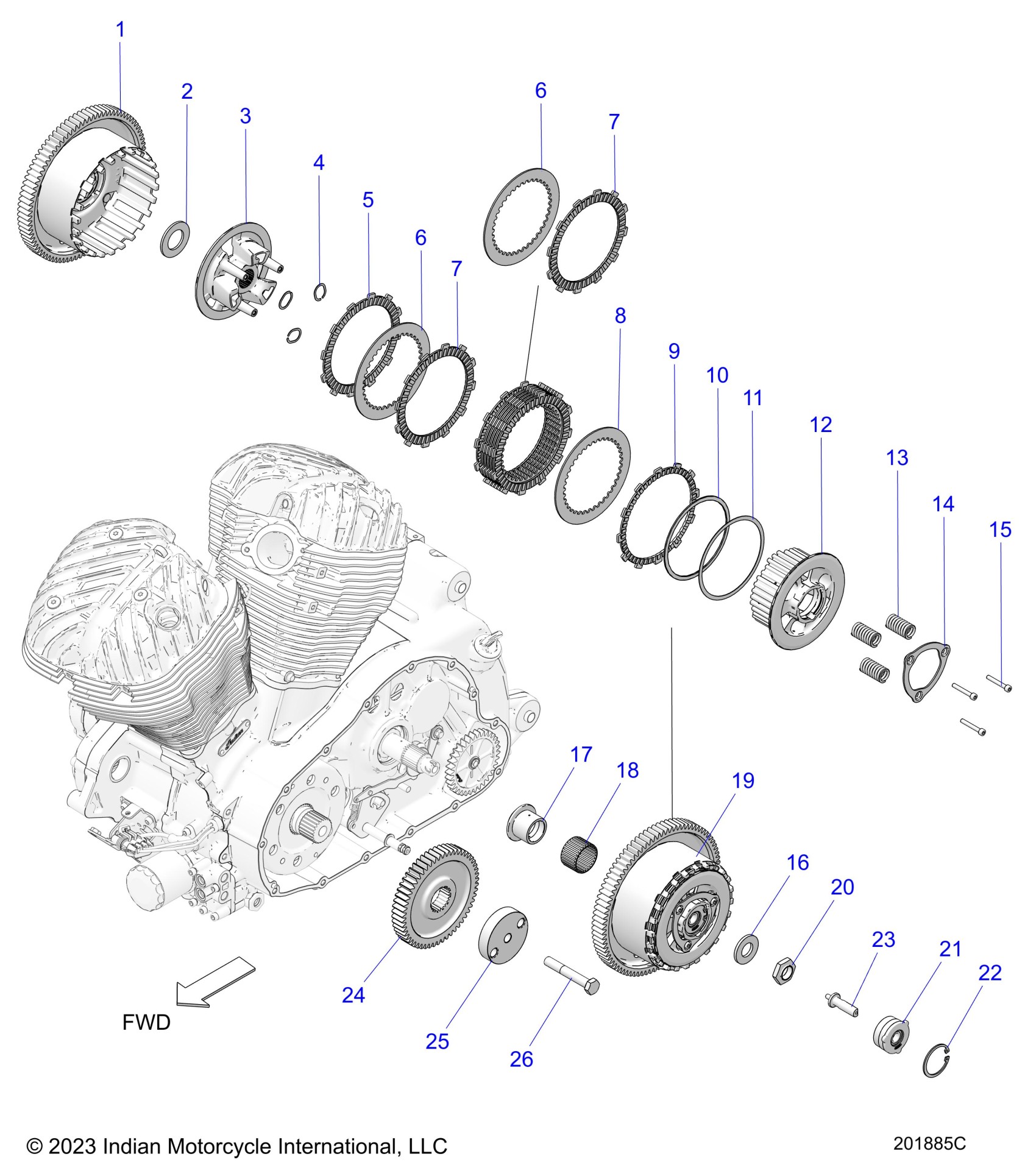 1
2
3
4
5
6
7
6
7
8
9
10
11
12
13
14
15
17
18
19
16
20
23
21
22
24
25
26
FWD

© 2023 Indian Motorcycle International, LLC

201885C