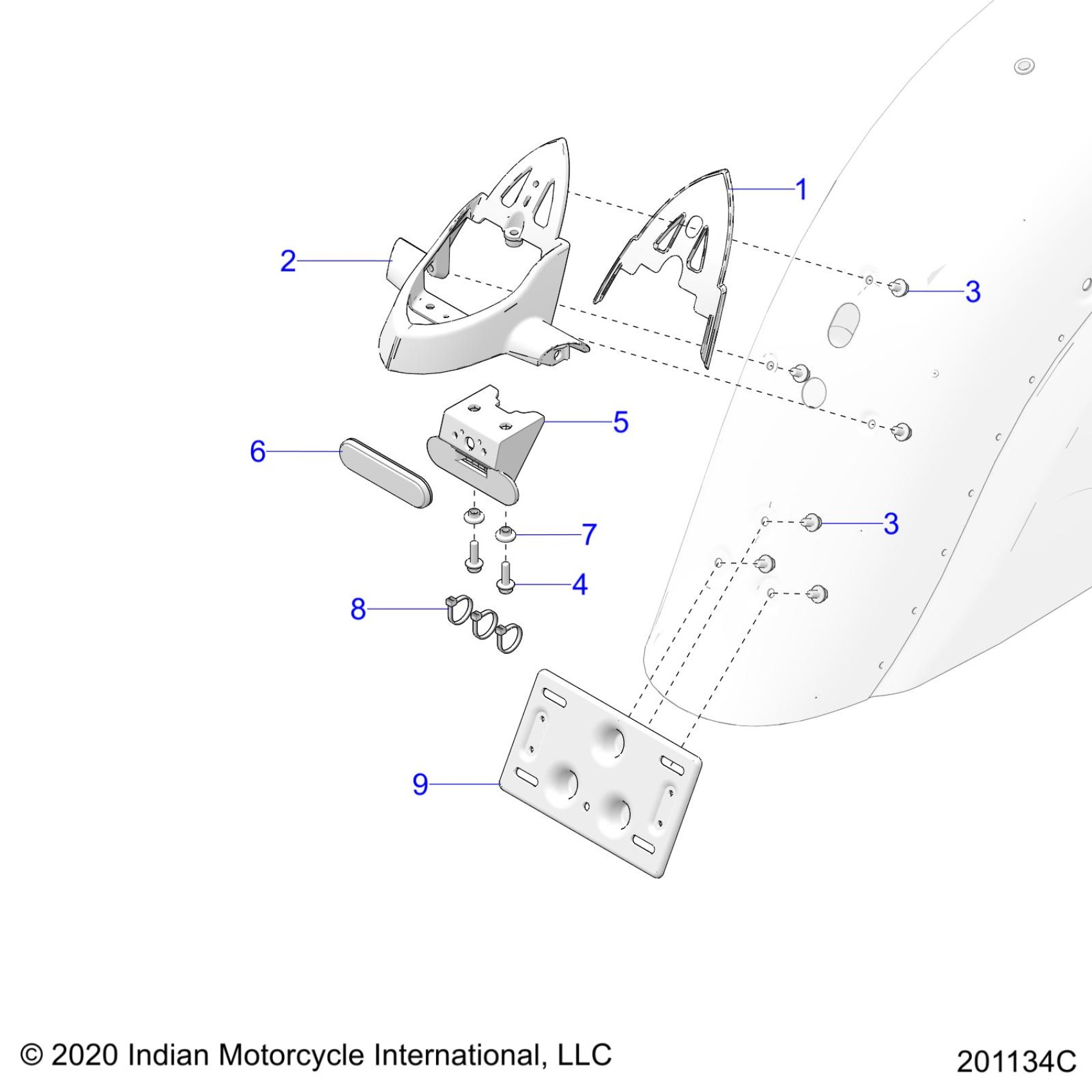 1
2
3
5
6
3
7
4
8
9

© 2020 Indian Motorcycle International, LLC

201134C