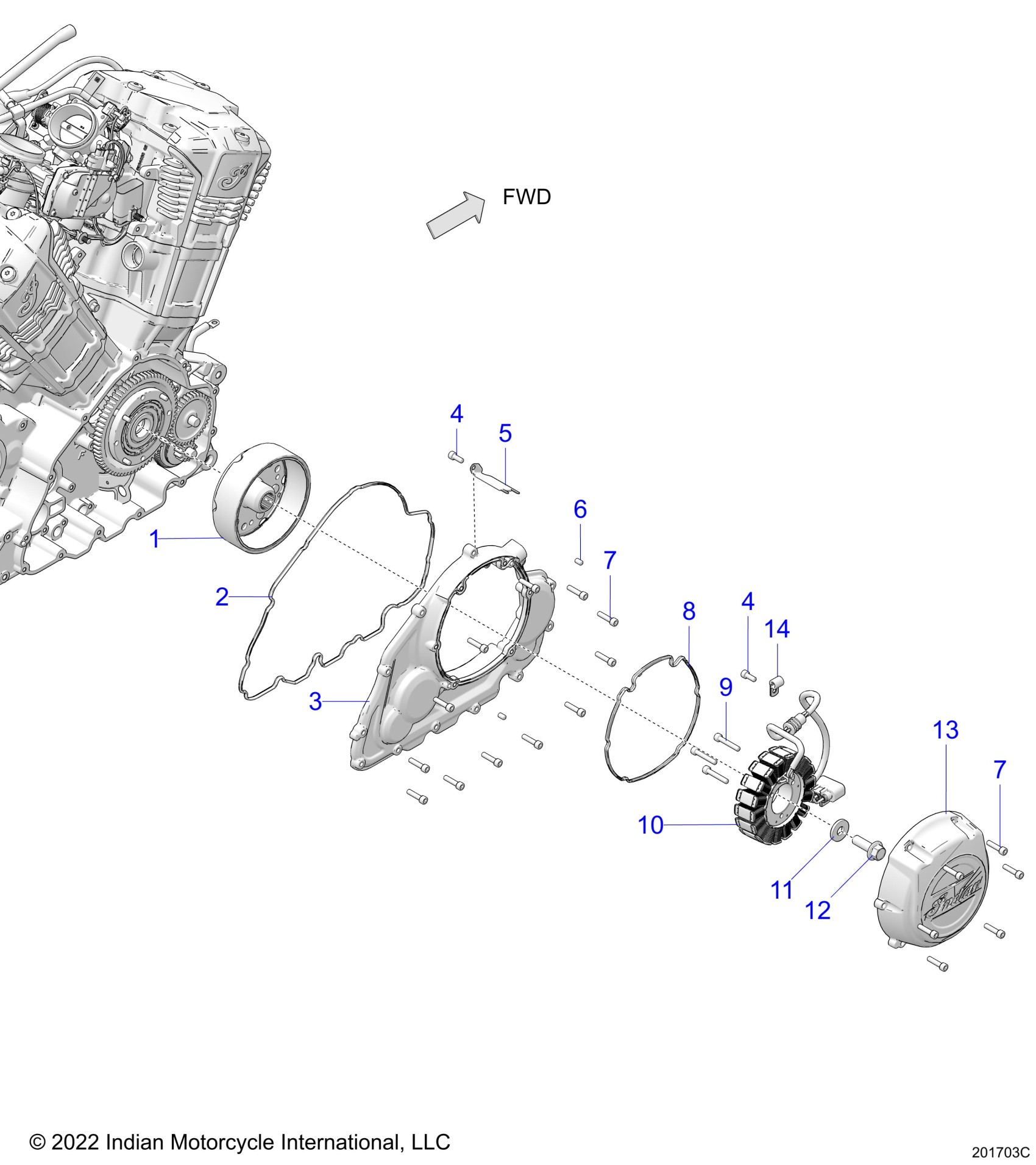 FWD

4
5
6
7
1
2
8
4
14
3
9
13
7
10
11
12

Indian

© 2022 Indian Motorcycle International, LLC

201703C