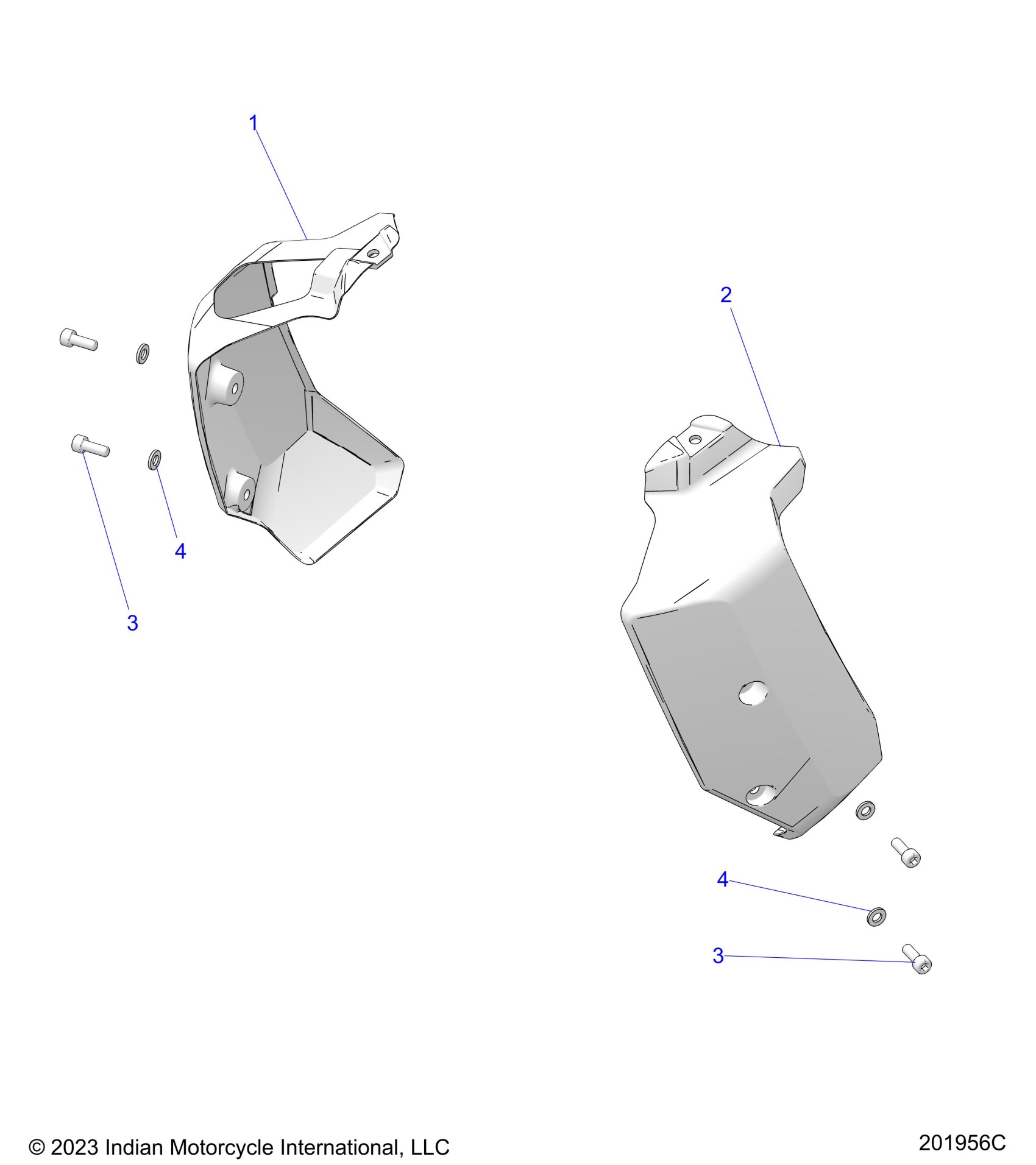 1
2
4
3
4
3
© 2023 Indian Motorcycle International, LLC
201956C