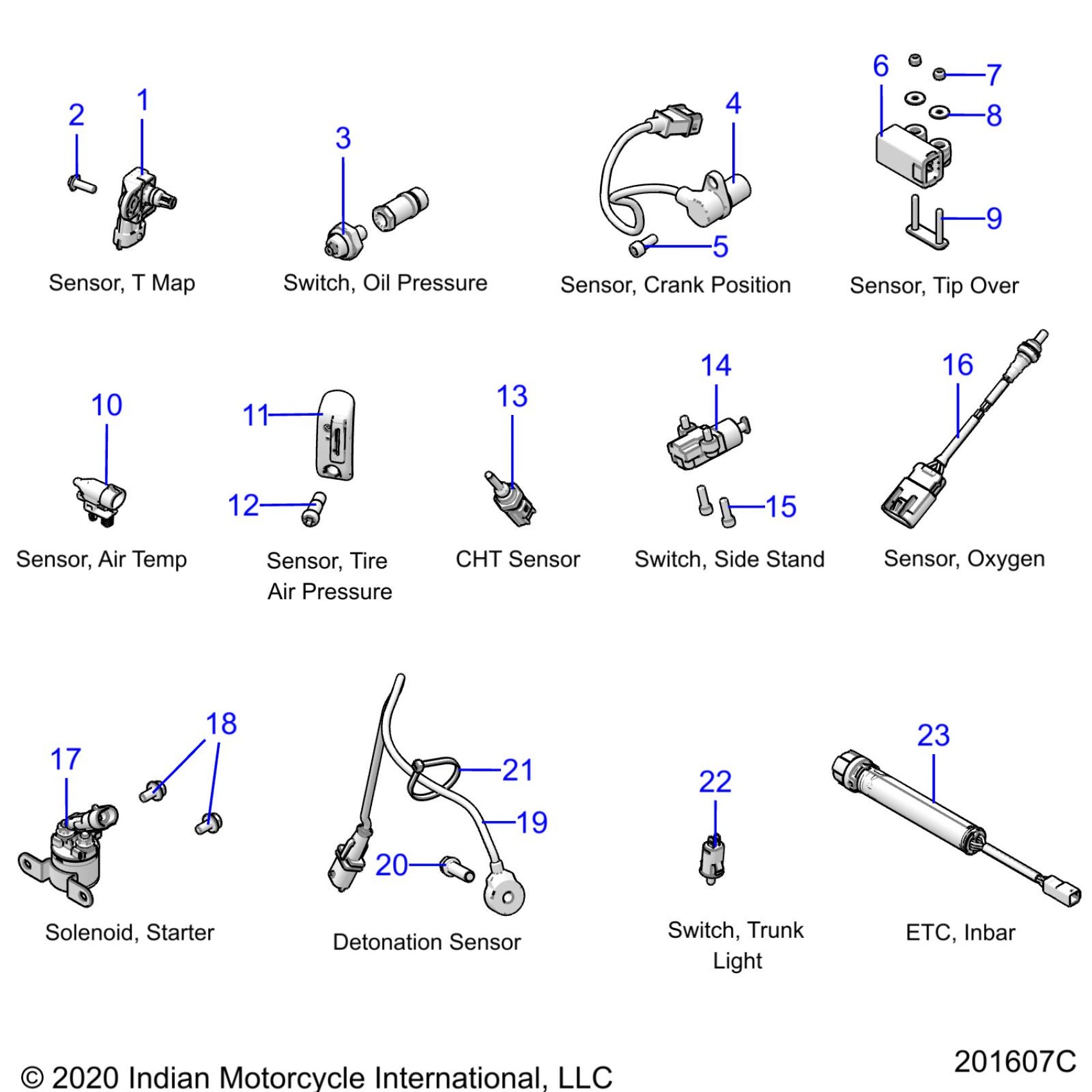 2
1
Sensor, T Map

3
Switch, Oil Pressure

4
5
Sensor, Crank Position

6
7
8
9
Sensor, Tip Over

10
Sensor, Air Temp

11
12
Sensor, Tire Air Pressure

13
CHT Sensor

14
15
Switch, Side Stand

16
Sensor, Oxygen

17
18
Solenoid, Starter

21
19
20
Detonation Sensor

22
Switch, Trunk Light

23
ETC, Inbar

© 2020 Indian Motorcycle International, LLC

201607C