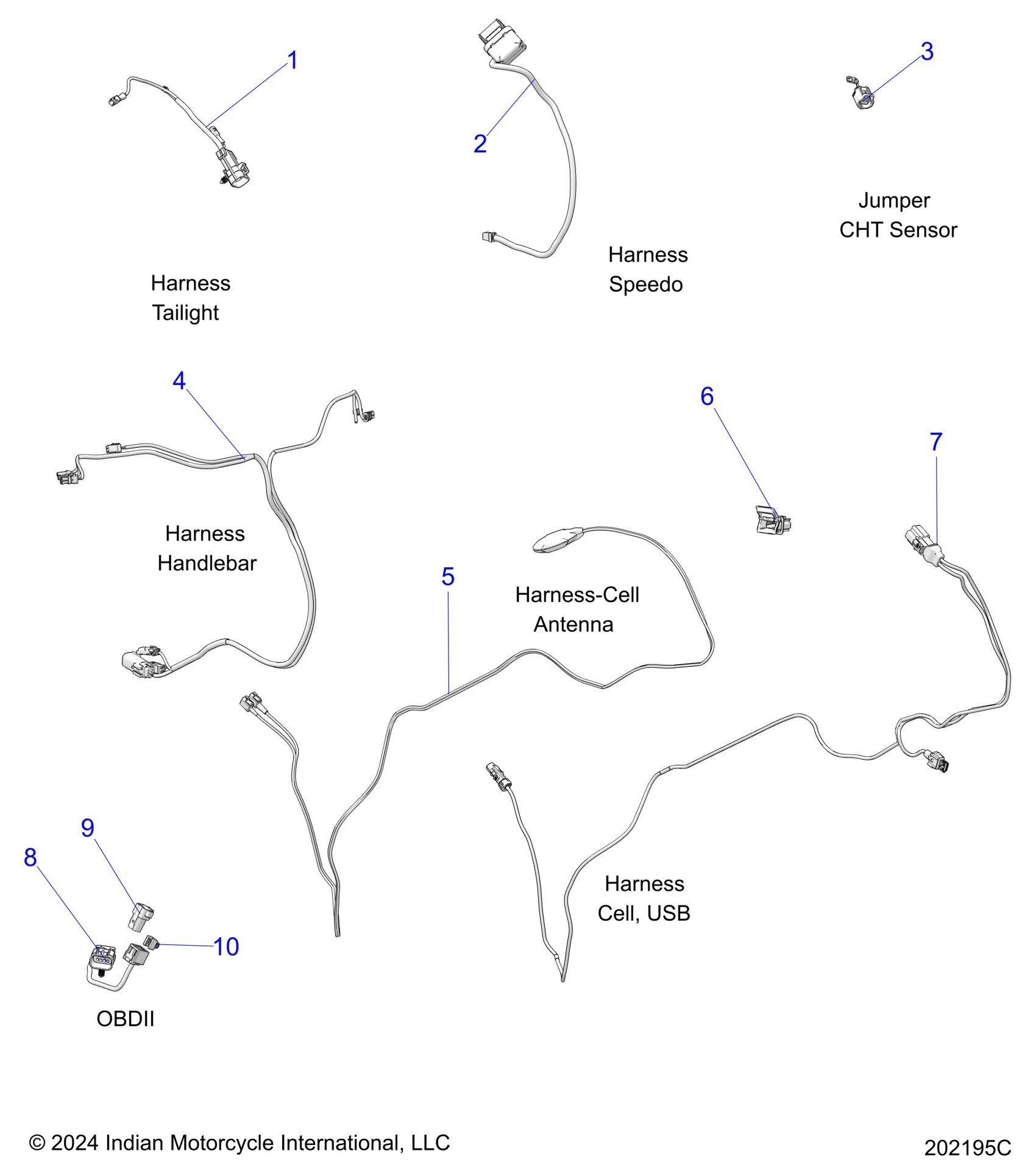 1

2

3

Jumper
CHT Sensor

Harness
Speedo

Harness
Tailight

4

6

7

Harness
Handlebar

5

Harness-Cell
Antenna

9

8

10

Harness
Cell, USB

OBDII

© 2024 Indian Motorcycle International, LLC

202195C