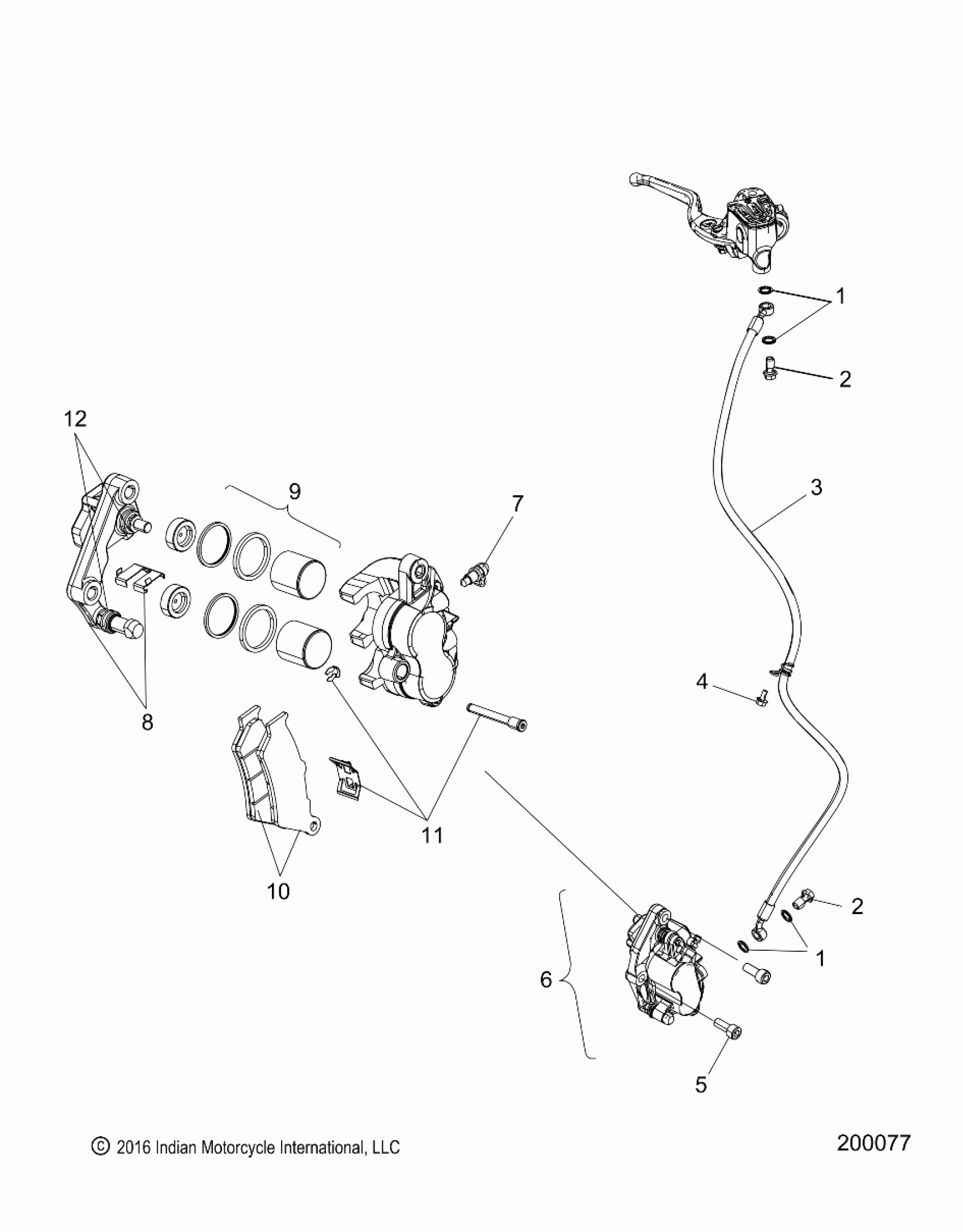 1

2

12

9

7

3

4

8

11

10

2

1

6

5

© 2016 Indian Motorcycle International, LLC

200077