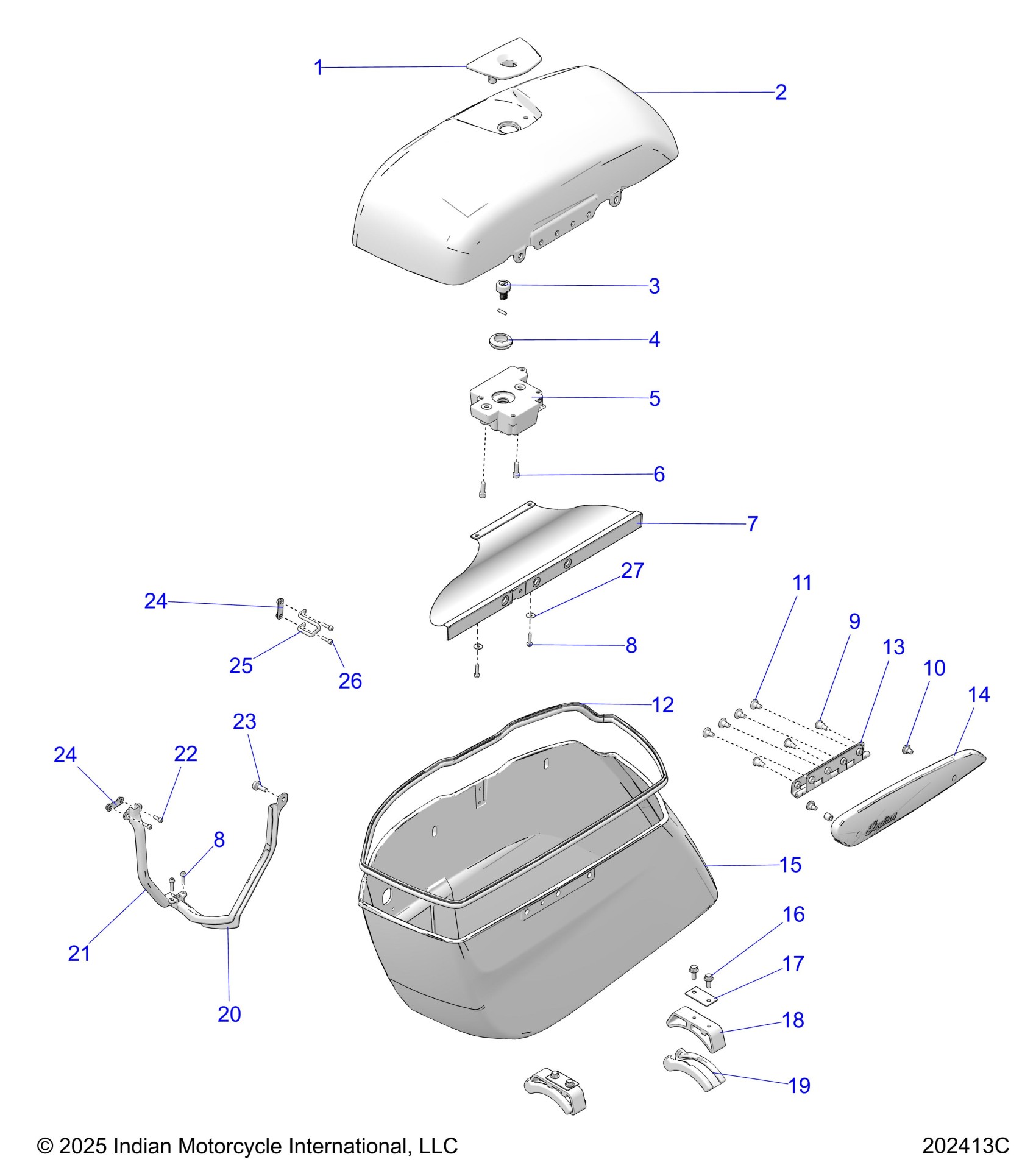 1
2
3
4
5
6
7
27
11
9
13
10
14
24
25
26
8
12
23
24
22
8
15
21
20
16
17
18
19

Indian

© 2025 Indian Motorcycle International, LLC

202413C