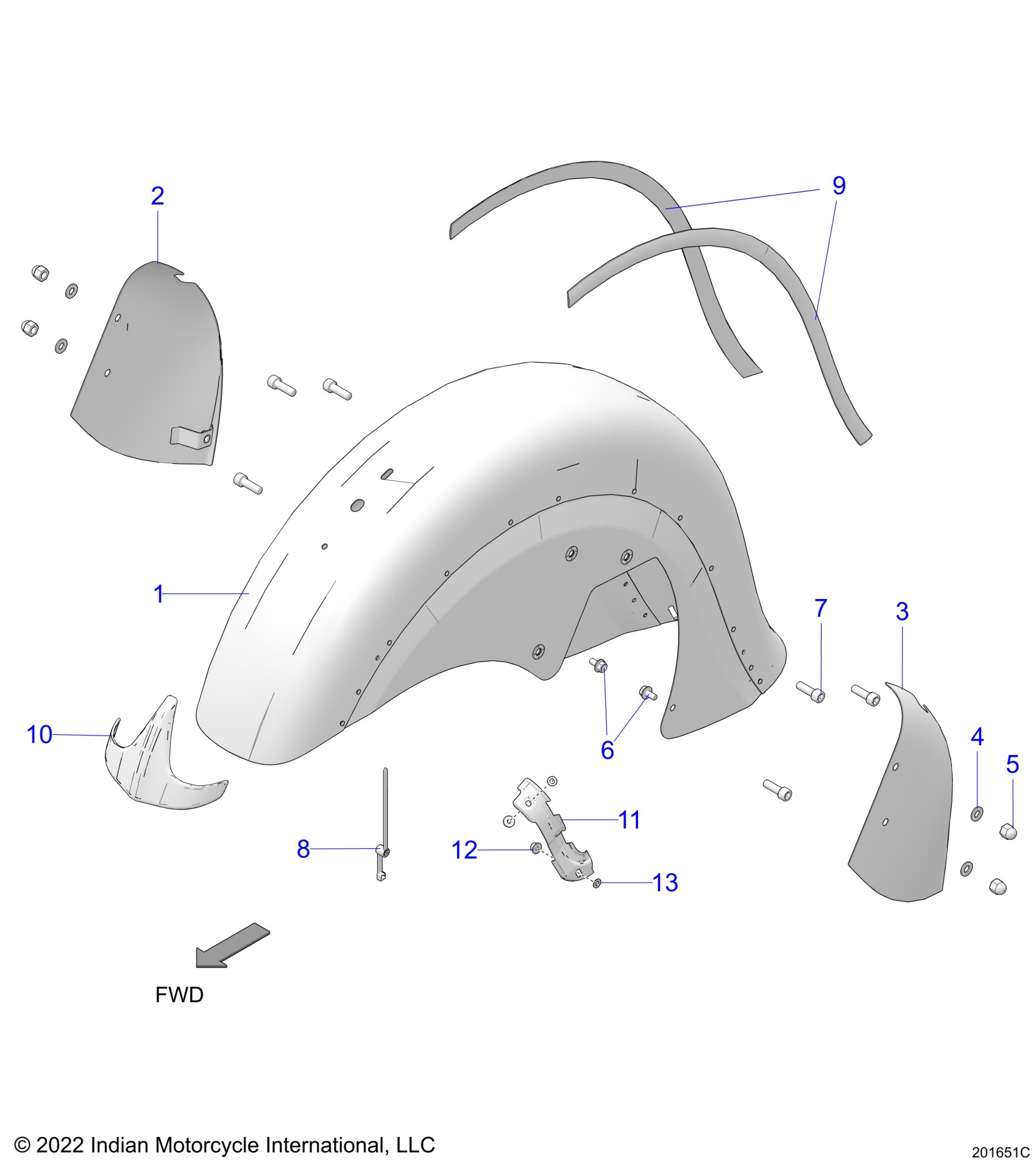 2

9

1

7

3

10

6

4

5

11

8

12

13

FWD

© 2022 Indian Motorcycle International, LLC

201651C