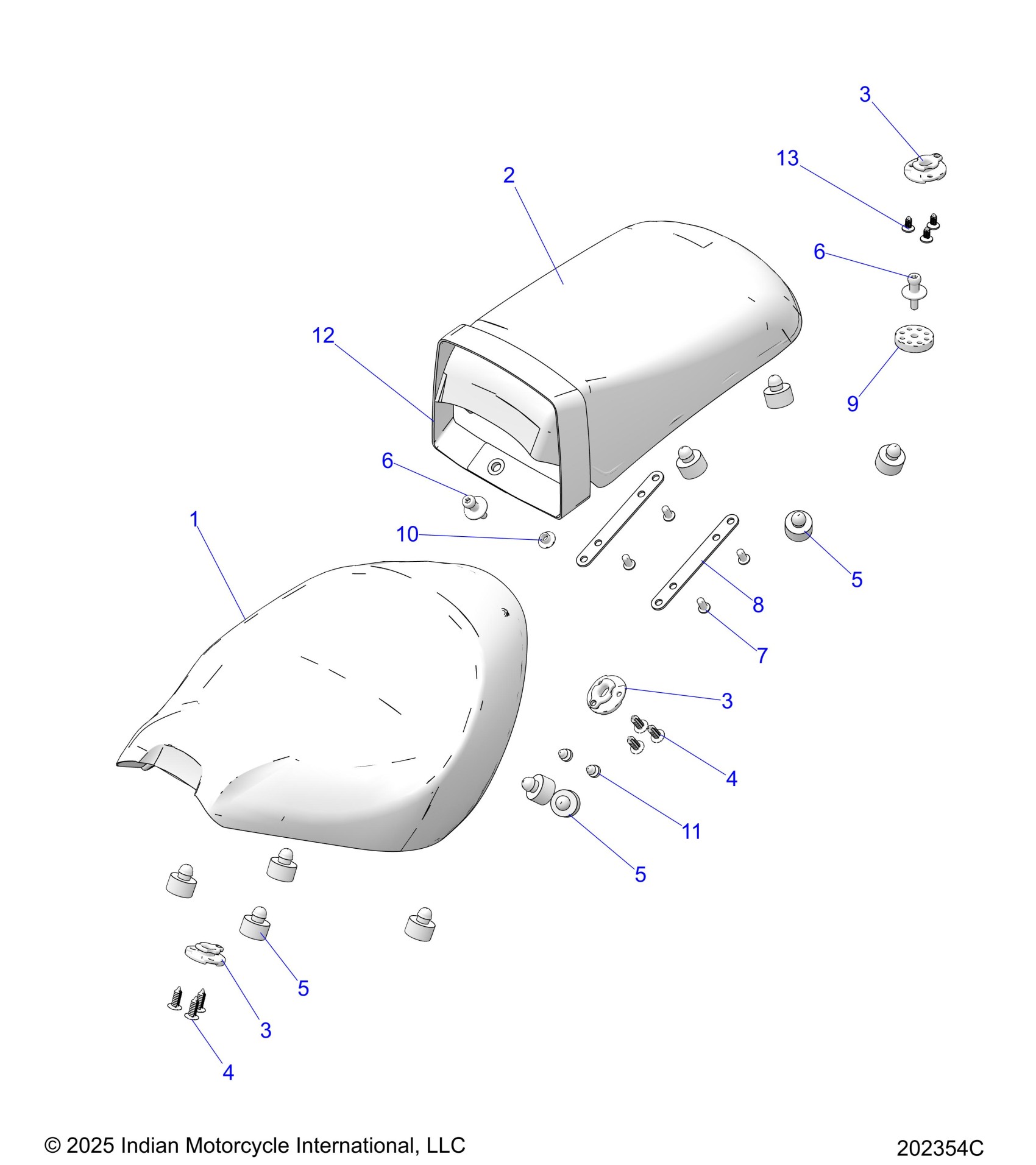 3
13
2
6
12
9
6
1
10
5
8
7
3
4
11
5
5
3
4

© 2025 Indian Motorcycle International, LLC
202354C