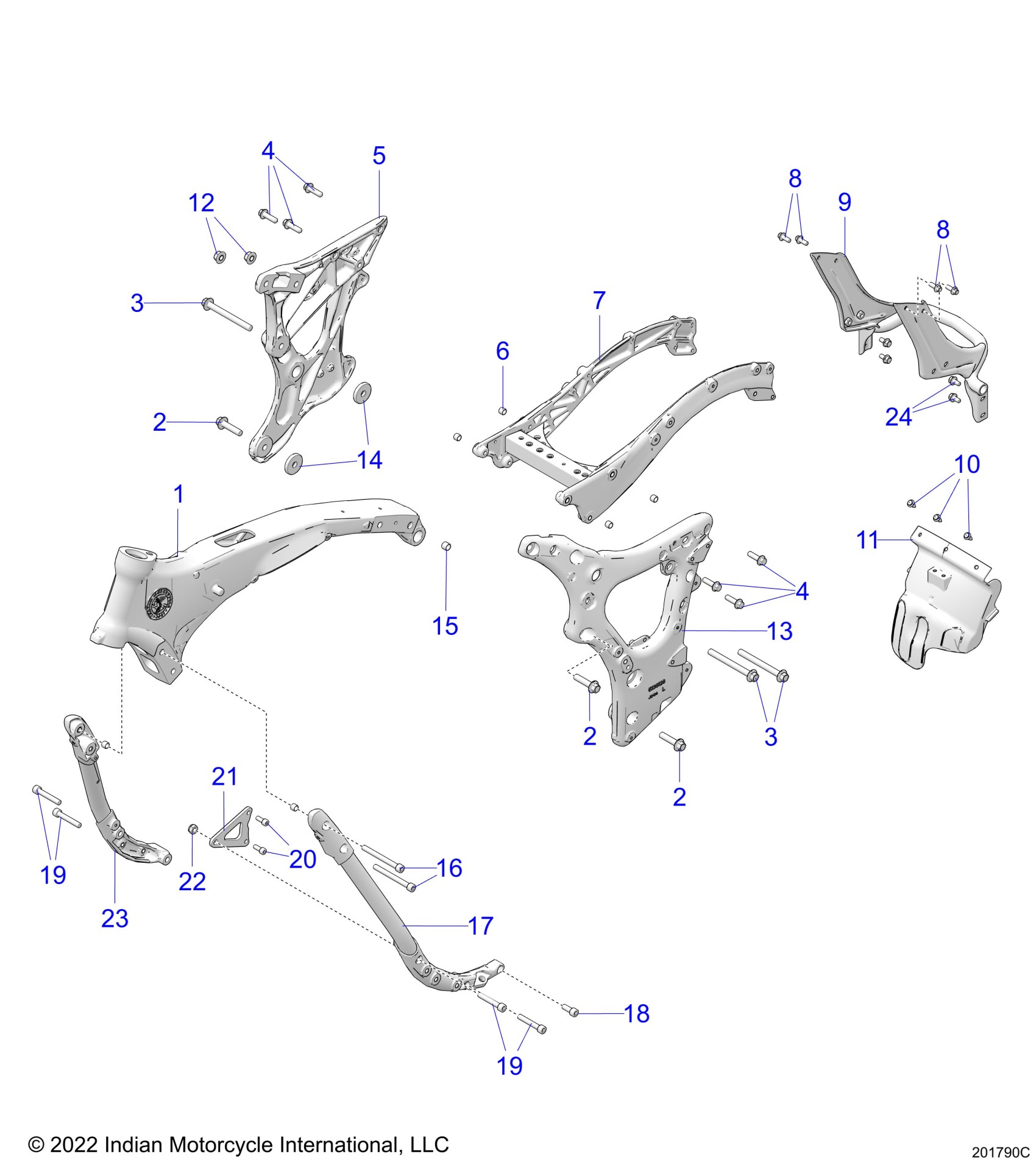 4
5
12
8
9
8
3
7
6
2
14
24
10
1
11
15
4
13
2
3
2
21
20
16
19
22
23
17
18
19

© 2022 Indian Motorcycle International, LLC

201790C