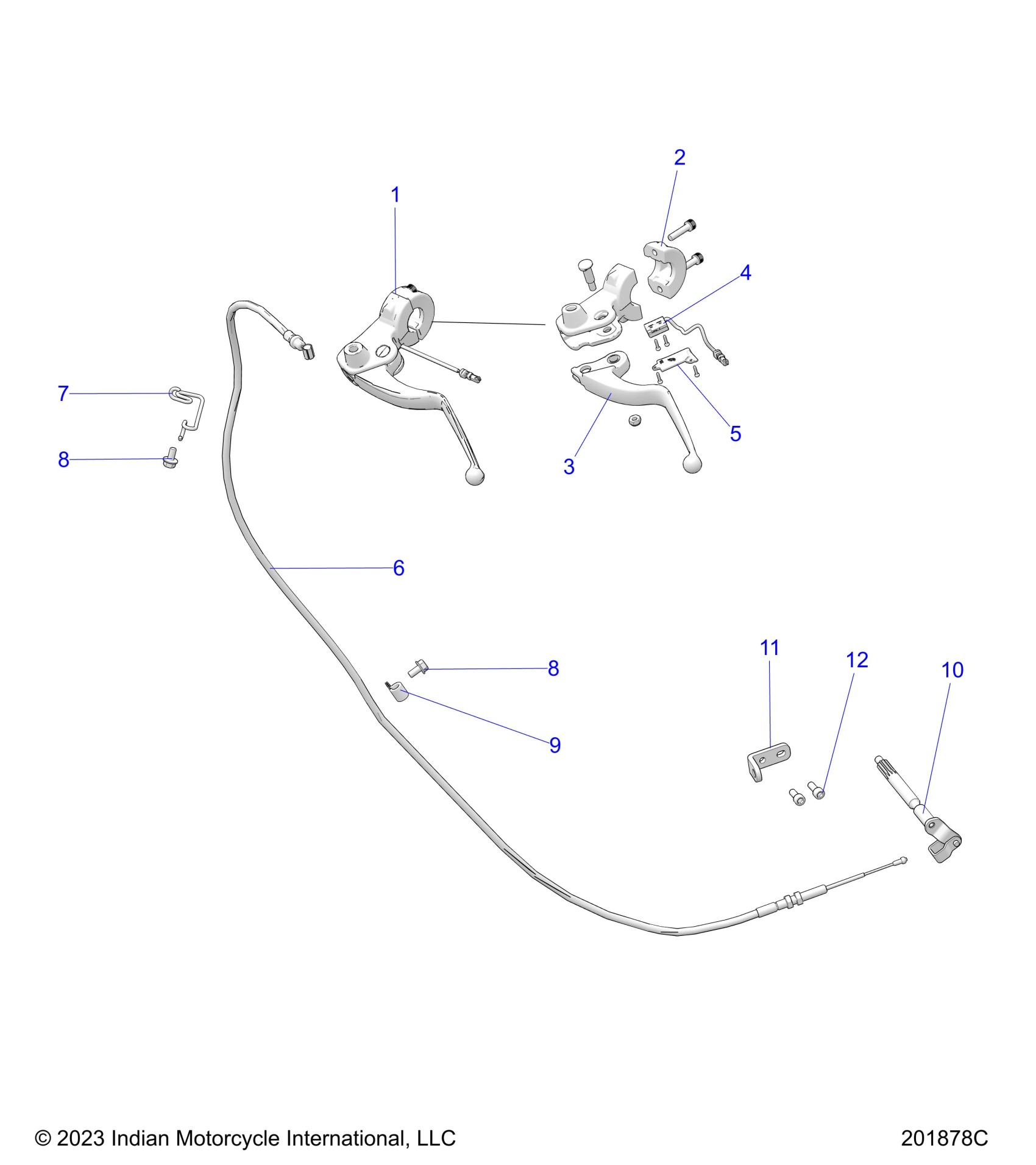 2
1
4
7
5
8
3
6
11
12
10
8
9
© 2023 Indian Motorcycle International, LLC
201878C