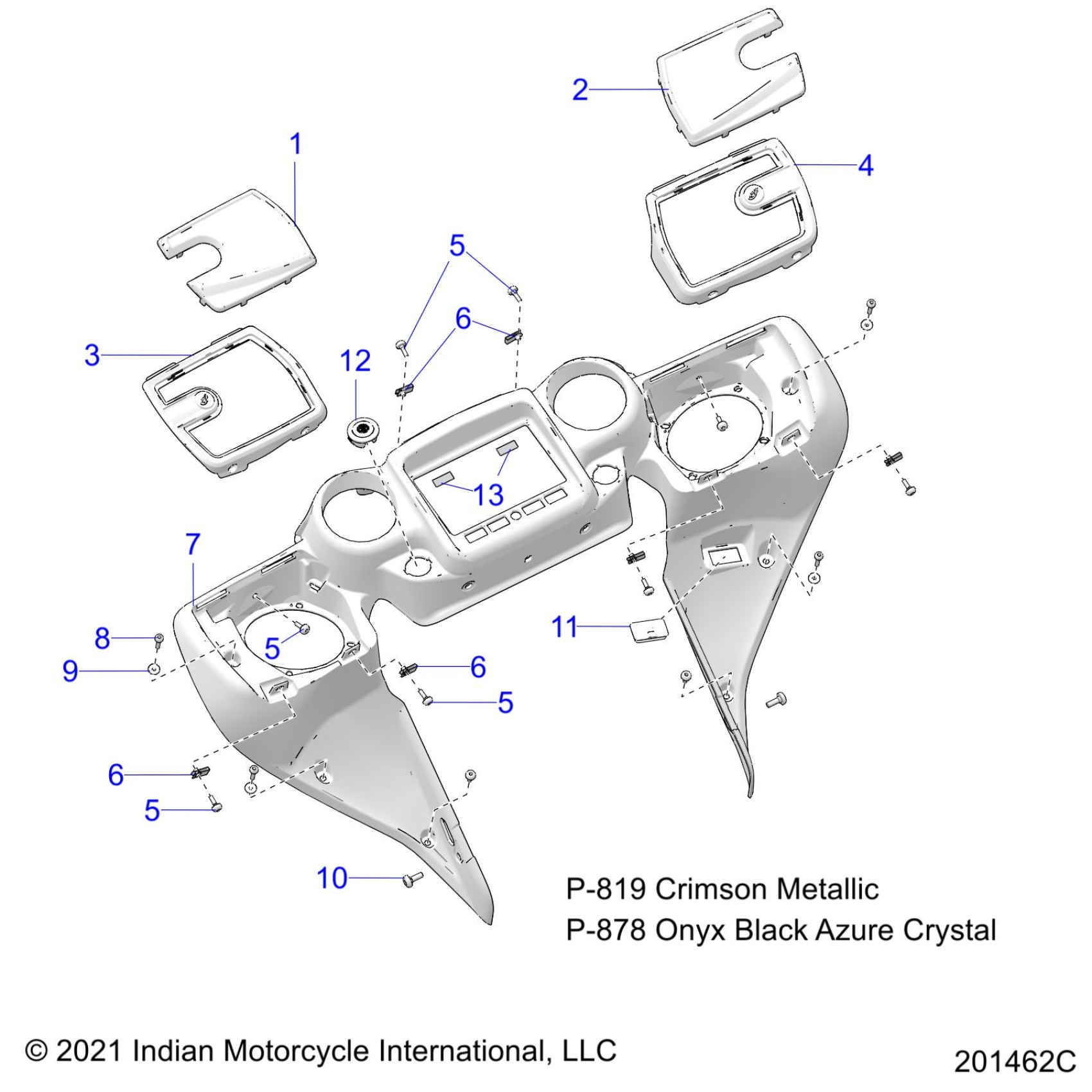 2

1

4

5

6

3

12

13

7

8

5

9

6

5

11

6

5

10

P-819 Crimson Metallic
P-878 Onyx Black Azure Crystal

© 2021 Indian Motorcycle International, LLC

201462C