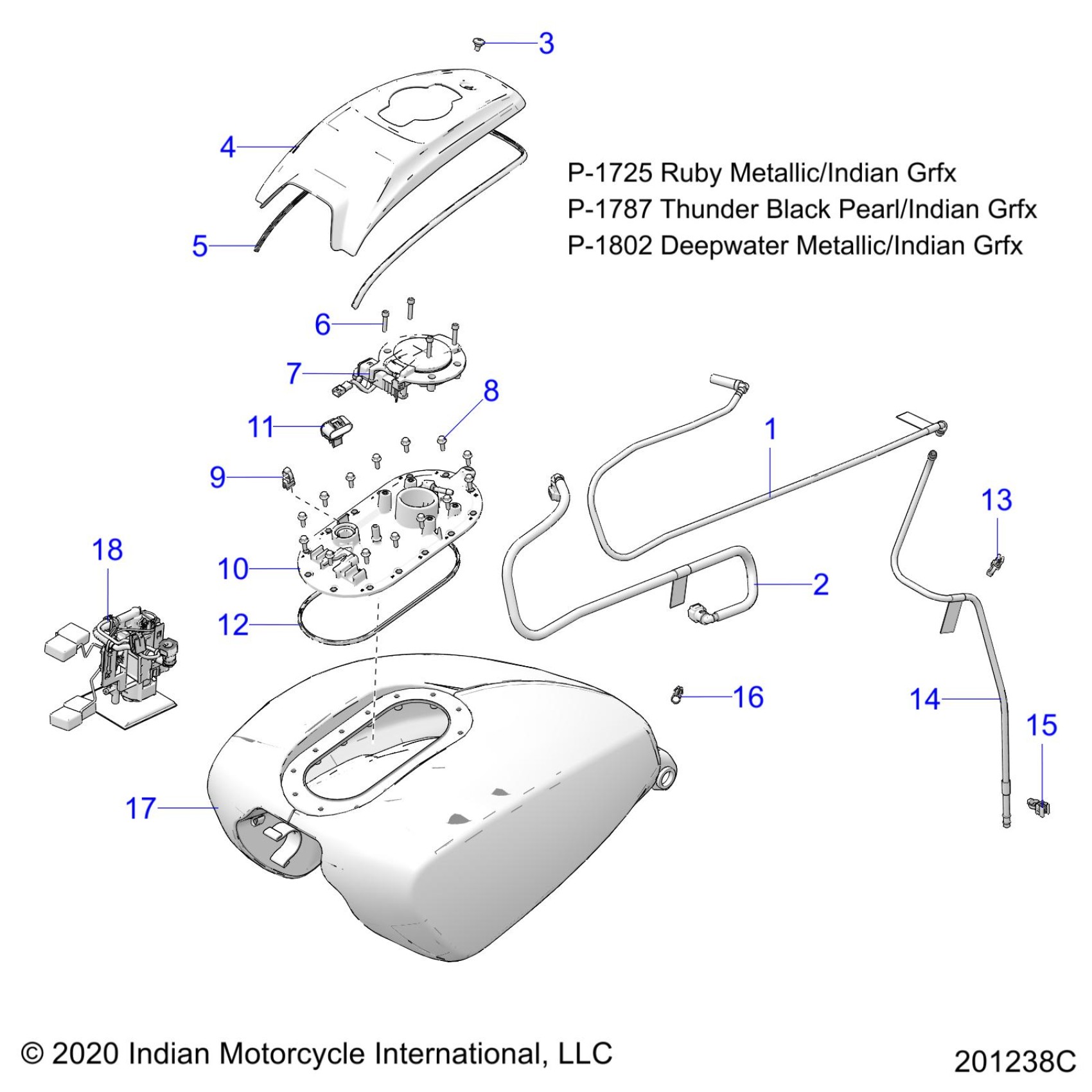 3

4

P-1725 Ruby Metallic/Indian Grfx
P-1787 Thunder Black Pearl/Indian Grfx
P-1802 Deepwater Metallic/Indian Grfx

5

6

7

8

11

1

9

13

18

10

2

12

16

14

15

17

© 2020 Indian Motorcycle International, LLC

201238C