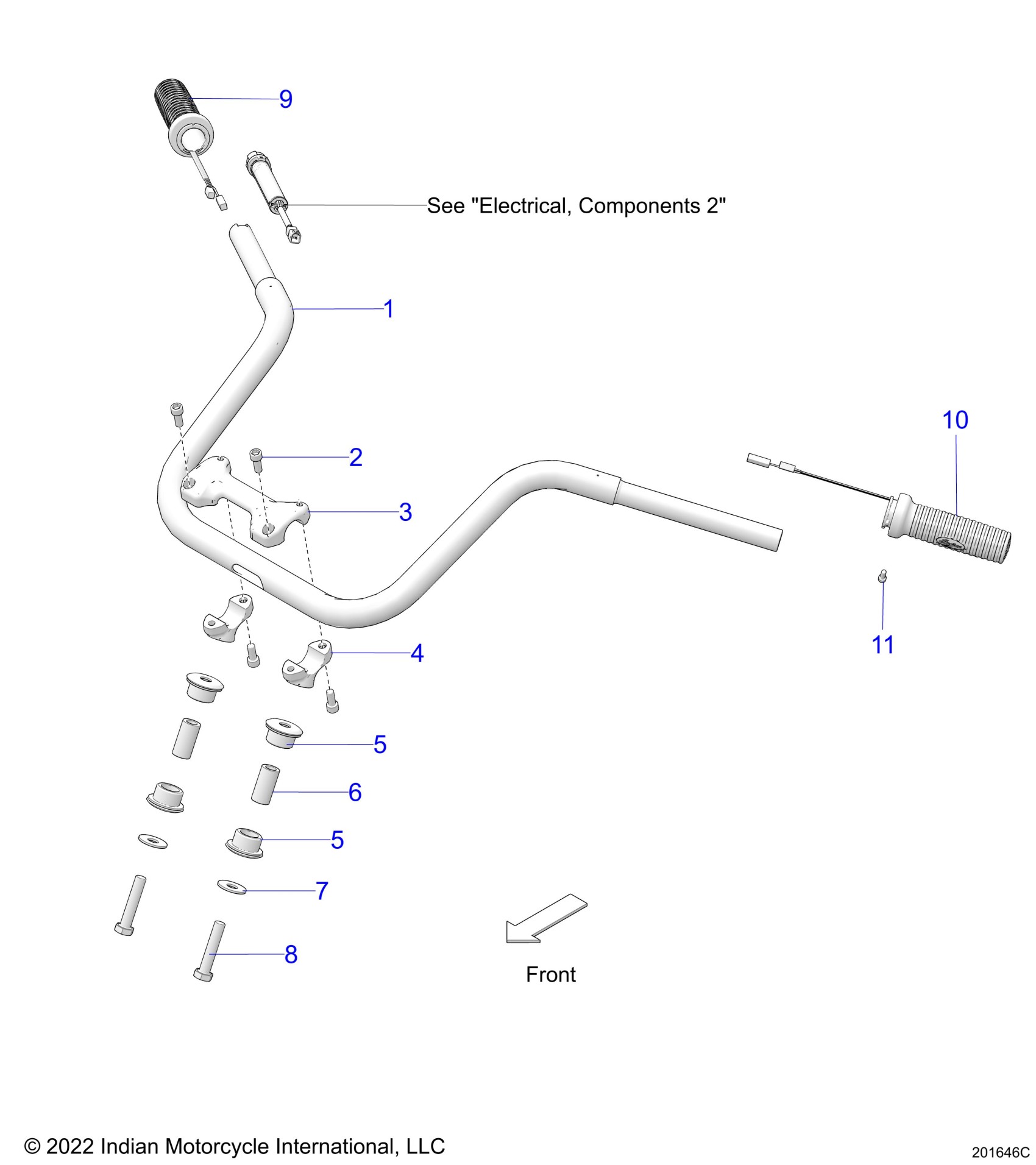 9

See "Electrical, Components 2"

1

10

2

3

11

4

5

6

5

7

8

Front

© 2022 Indian Motorcycle International, LLC

201646C