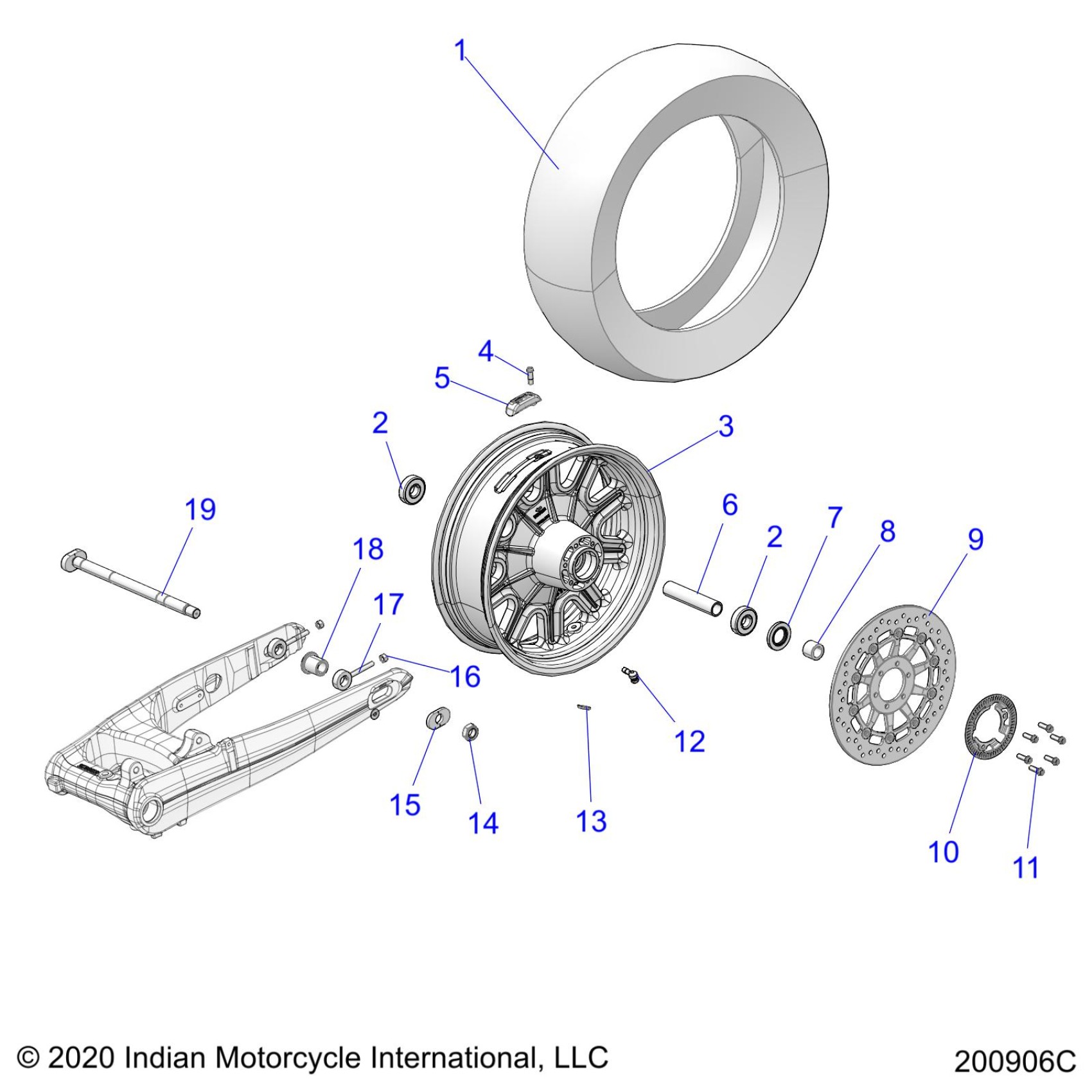 1

4

5

2

3

19

6

2

7

8

9

18

17

16

12

15

14

13

10

11

© 2020 Indian Motorcycle International, LLC

200906C